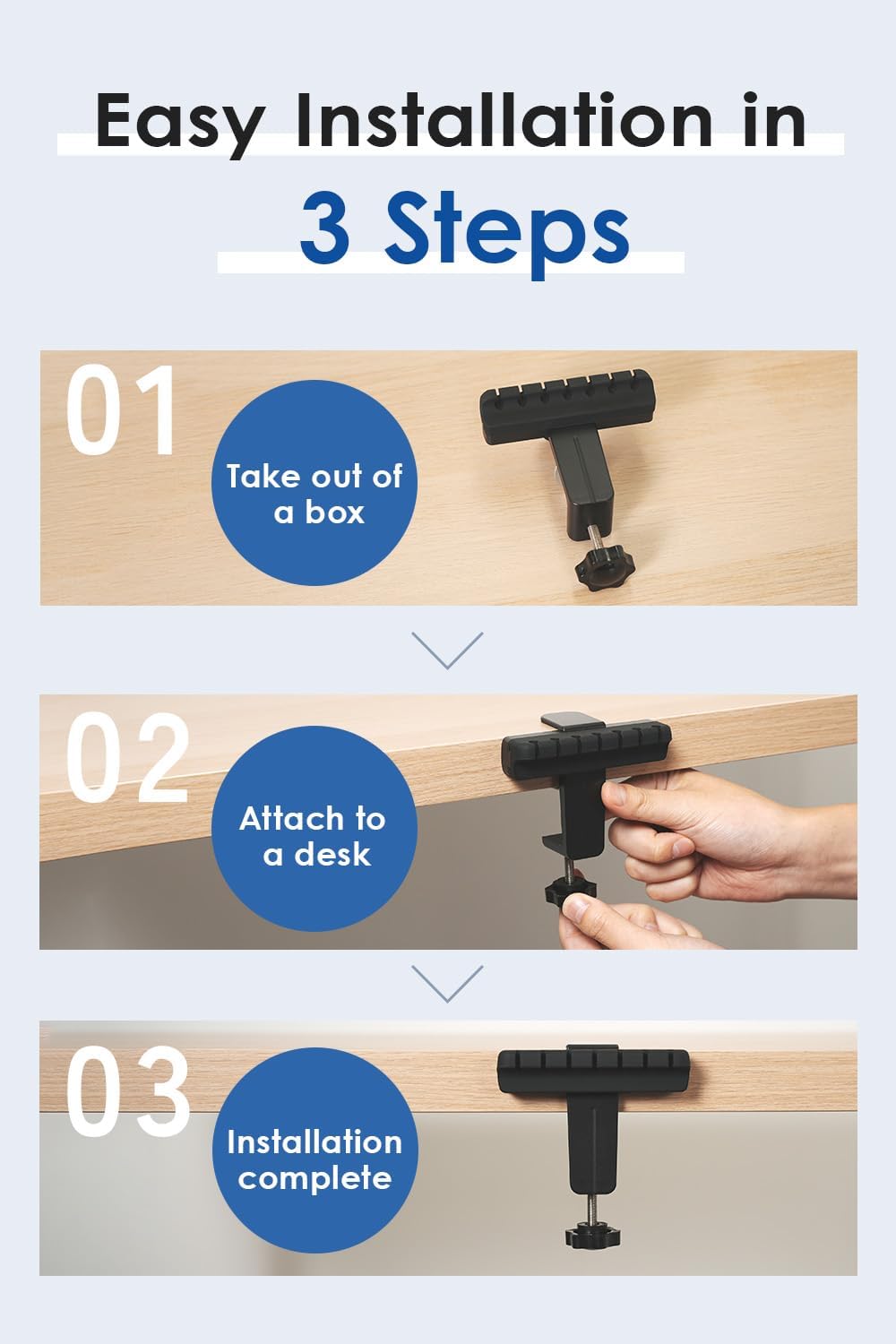 Easy Installation in
3 Steps

01
Take out of a box

02
Attach to a desk

03
Installation complete