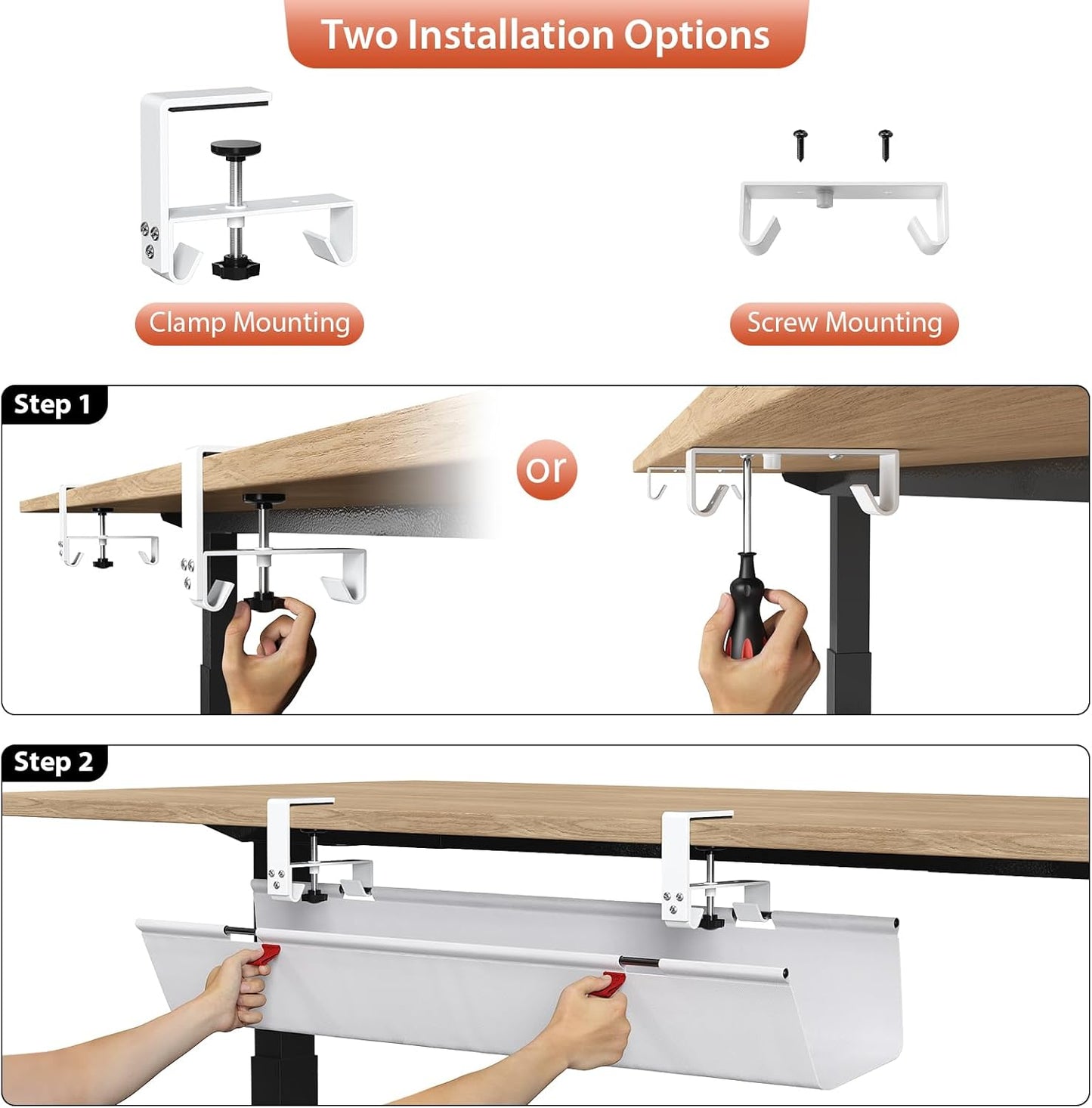 Two Installation Options

Clamp Mounting

Screw Mounting

Step 1

or

Step 2