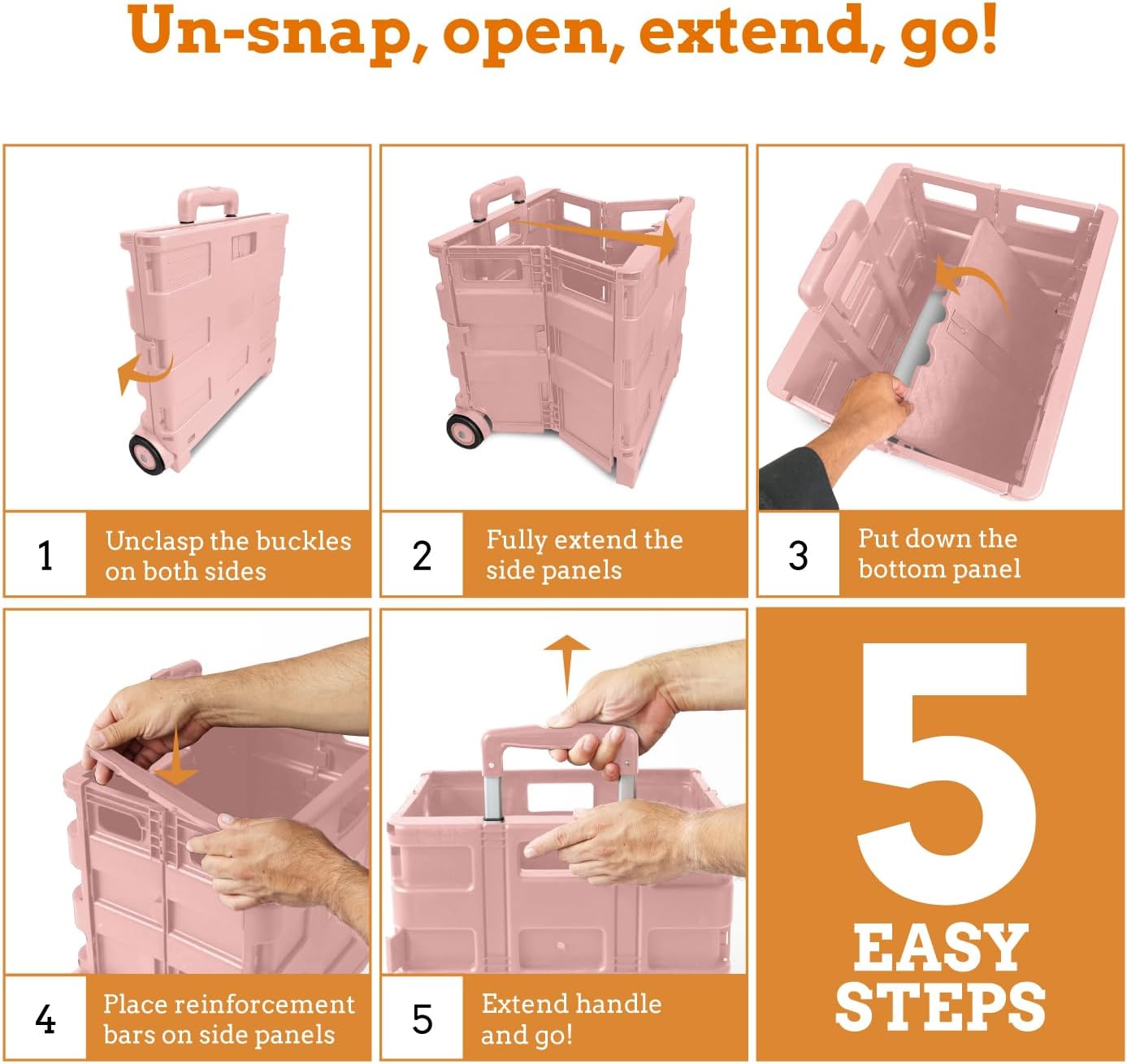 Un-snap, open, extend, go!

1 Unclasp the buckles on both sides

2 Fully extend the side panels

3 Put down the bottom panel

4 Place reinforcement bars on side panels

5 Extend handle and go!

5 EASY STEPS