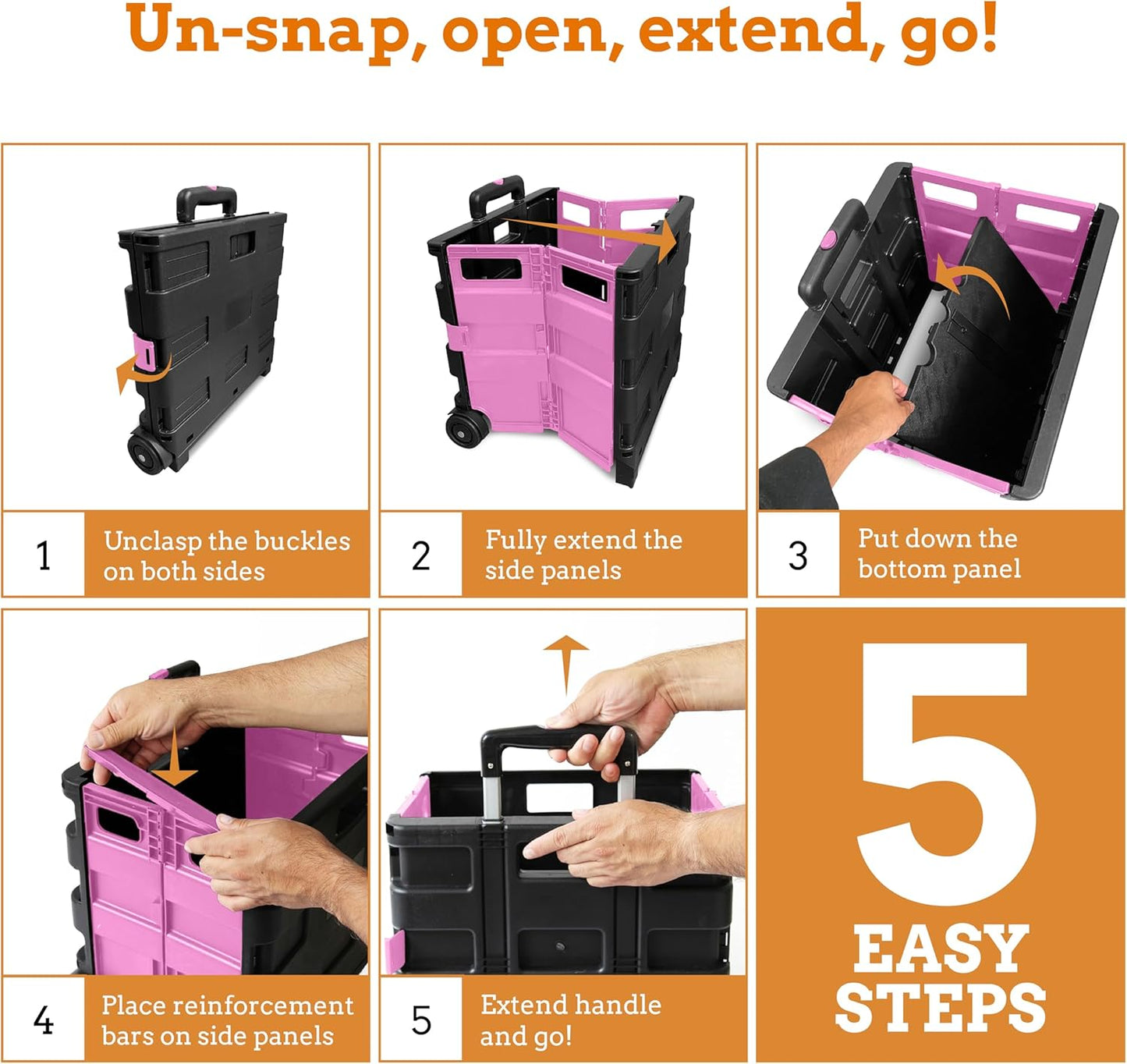 Un-snap, open, extend, go!

1
Unclasp the buckles on both sides

2
Fully extend the side panels

3
Put down the bottom panel

4
Place reinforcement bars on side panels

5
Extend handle and go!

5
EASY STEPS