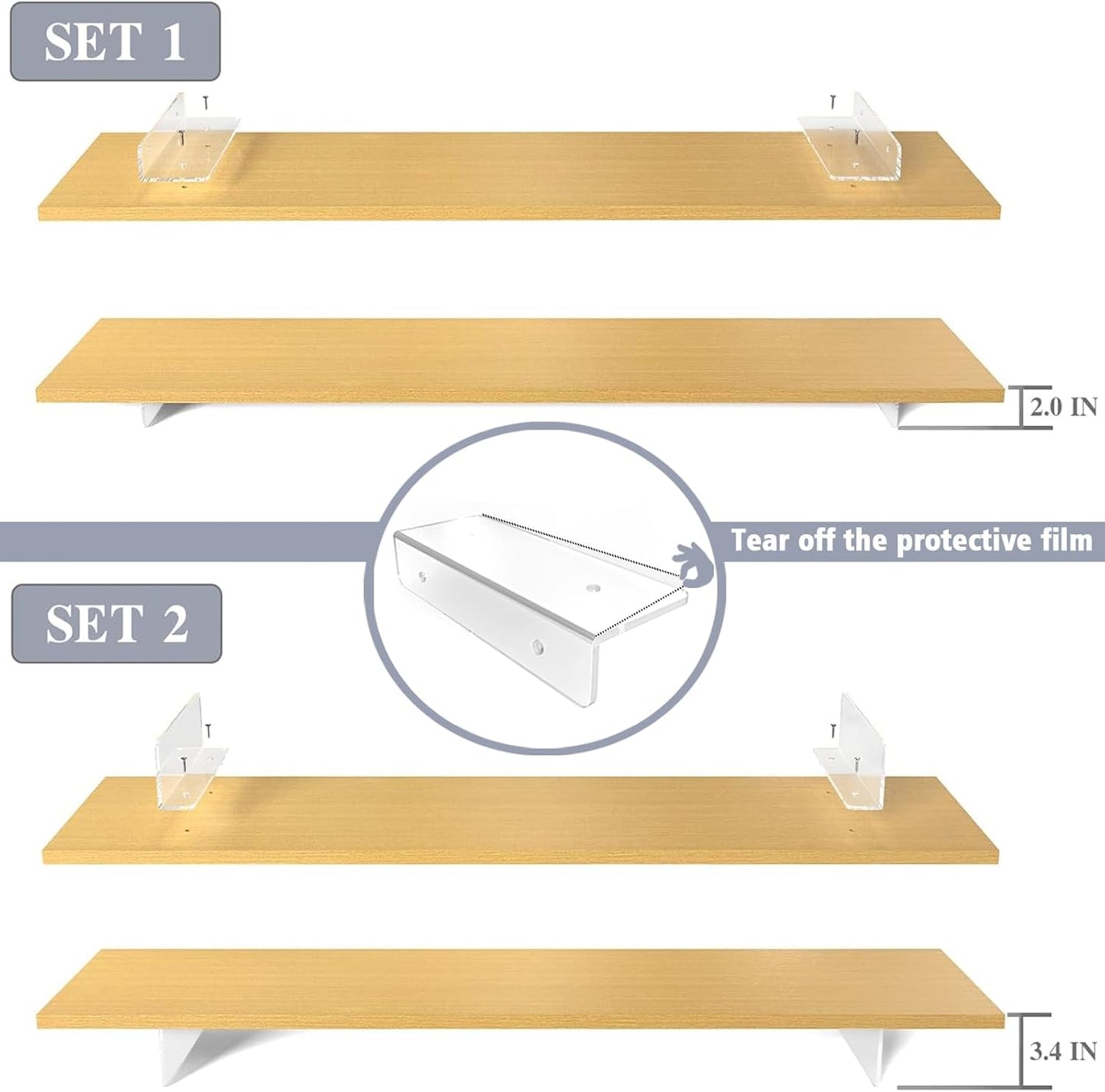 SET 1

2.0 IN

Tear off the protective film

SET 2

3.4 IN