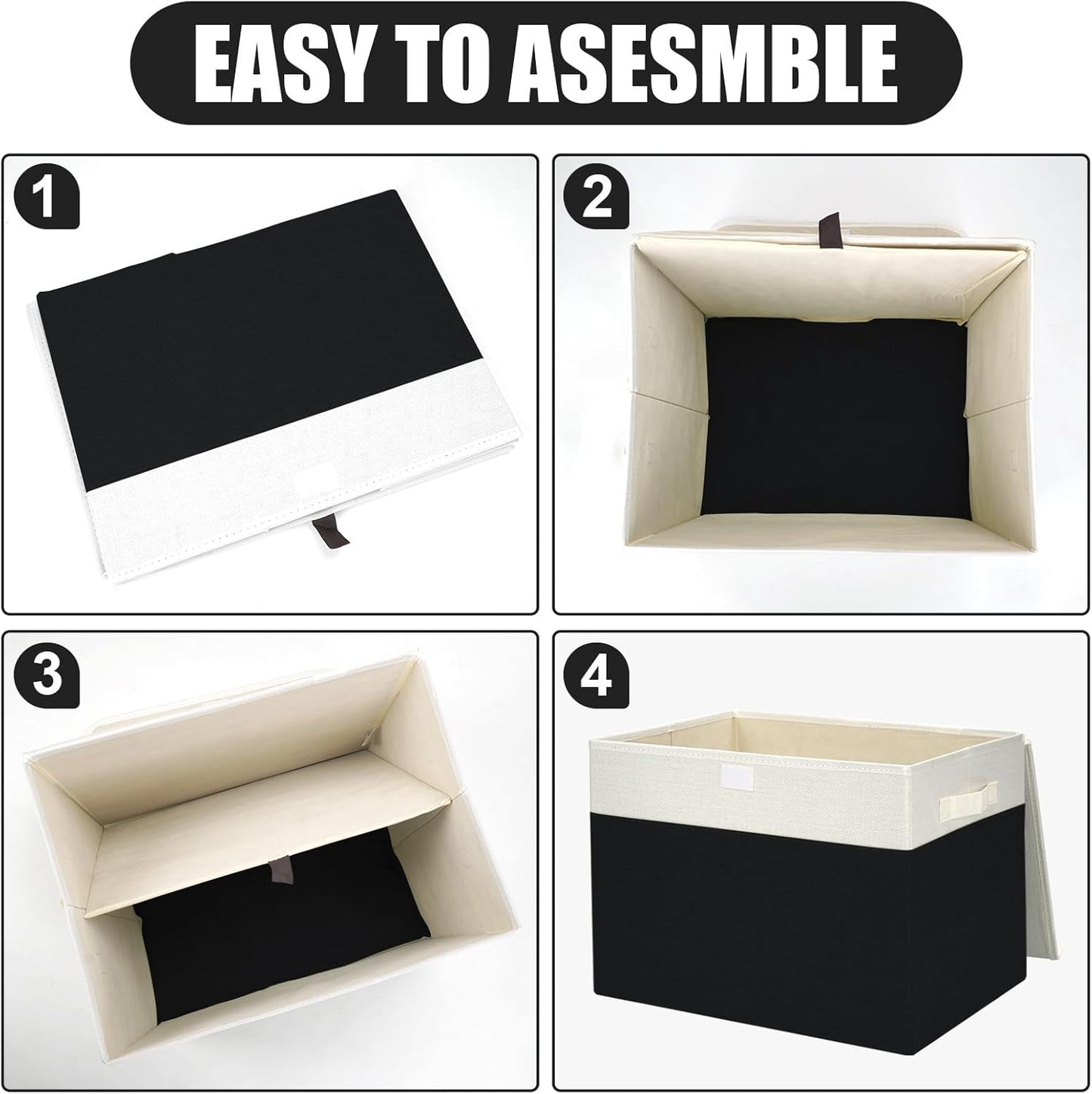 EASY TO ASESMBLE

1

2

3

4