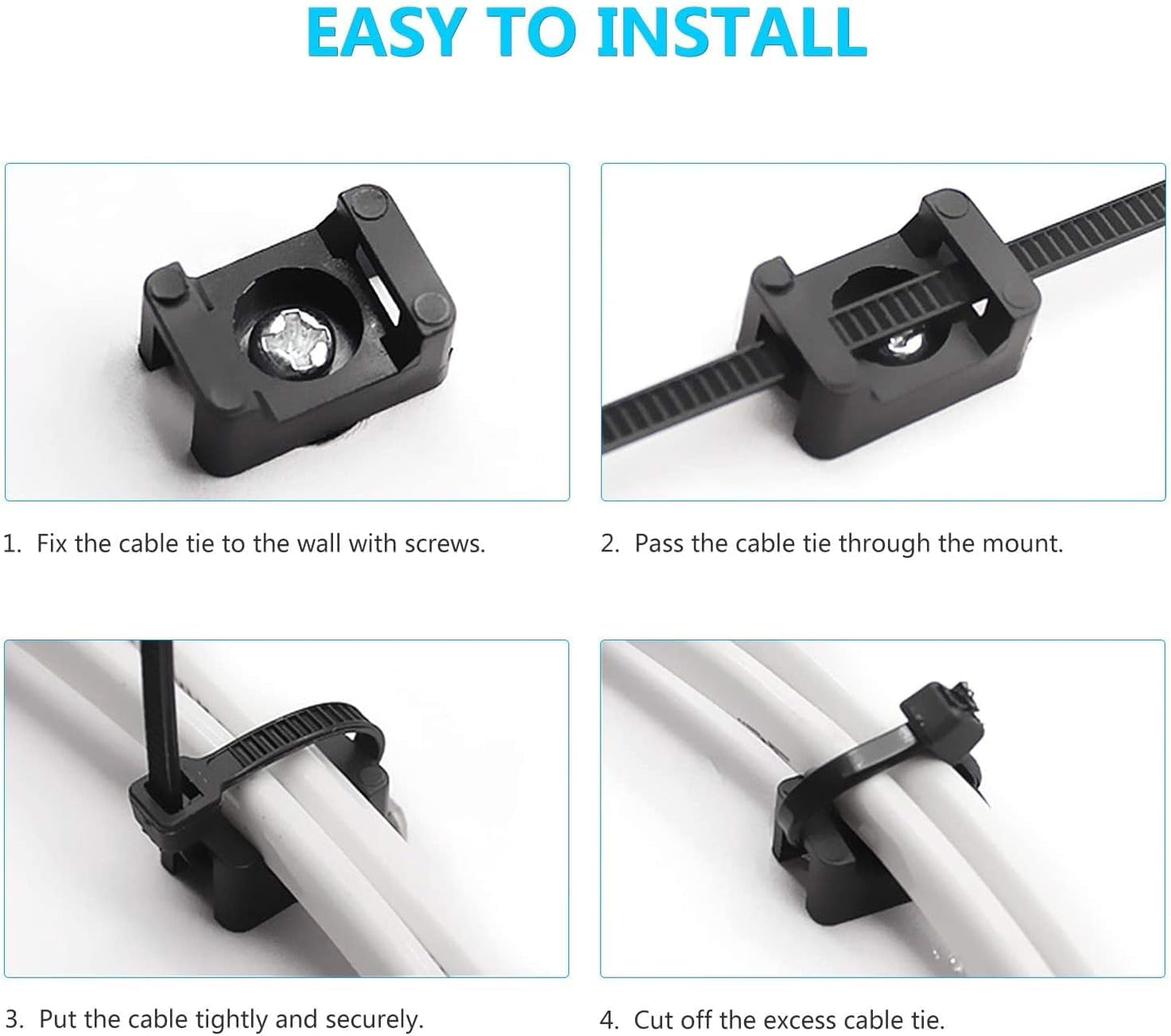 EASY TO INSTALL

1. Fix the cable tie to the wall with screws.

2. Pass the cable tie through the mount.

3. Put the cable tightly and securely.

4. Cut off the excess cable tie.