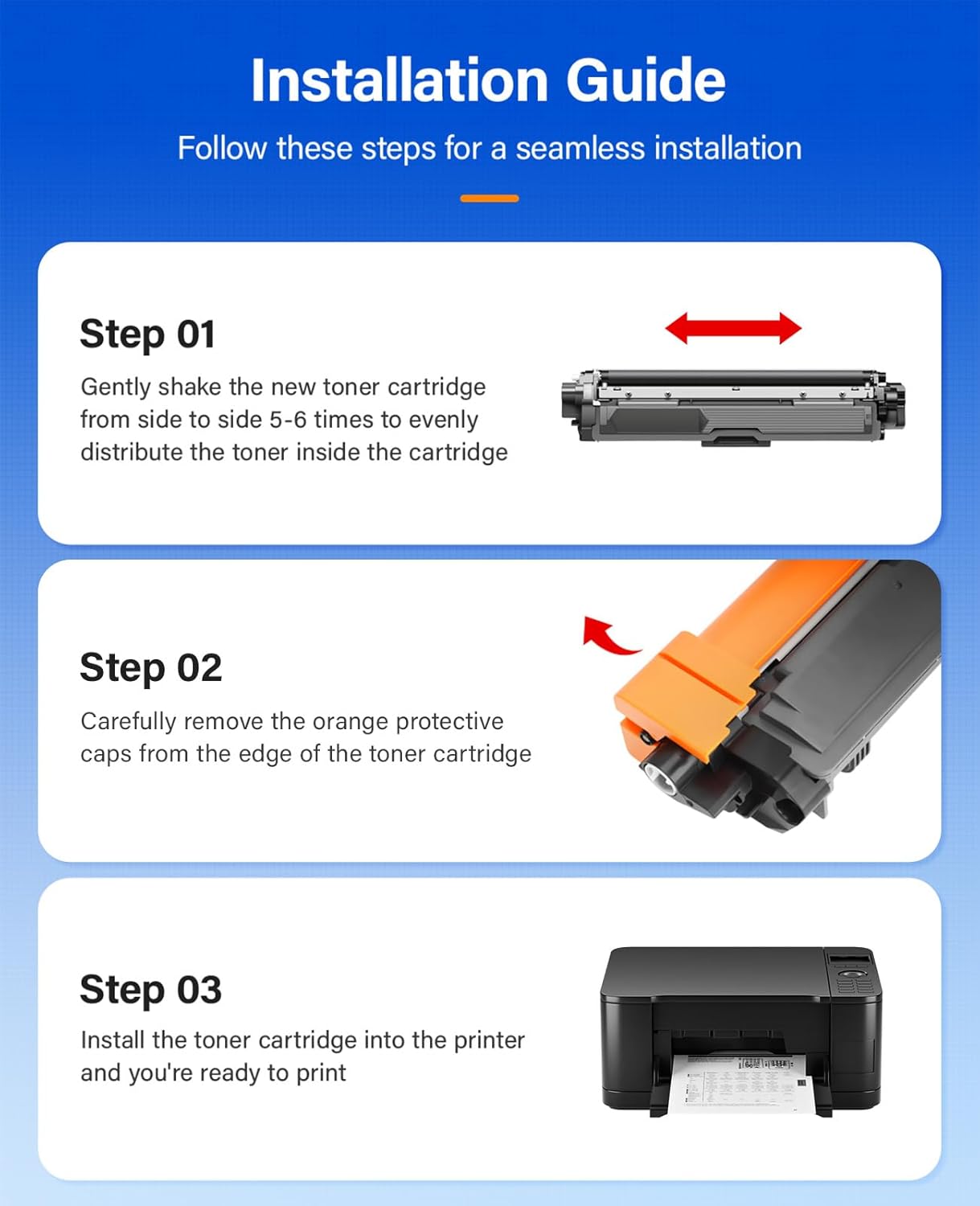 Installation Guide

Follow these steps for a seamless installation

Step 01

Gently shake the new toner cartridge from side to side 5-6 times to evenly distribute the toner inside the cartridge

Step 02

Carefully remove the orange protective caps from the edge of the toner cartridge

Step 03

Install the toner cartridge into the printer and you're ready to print