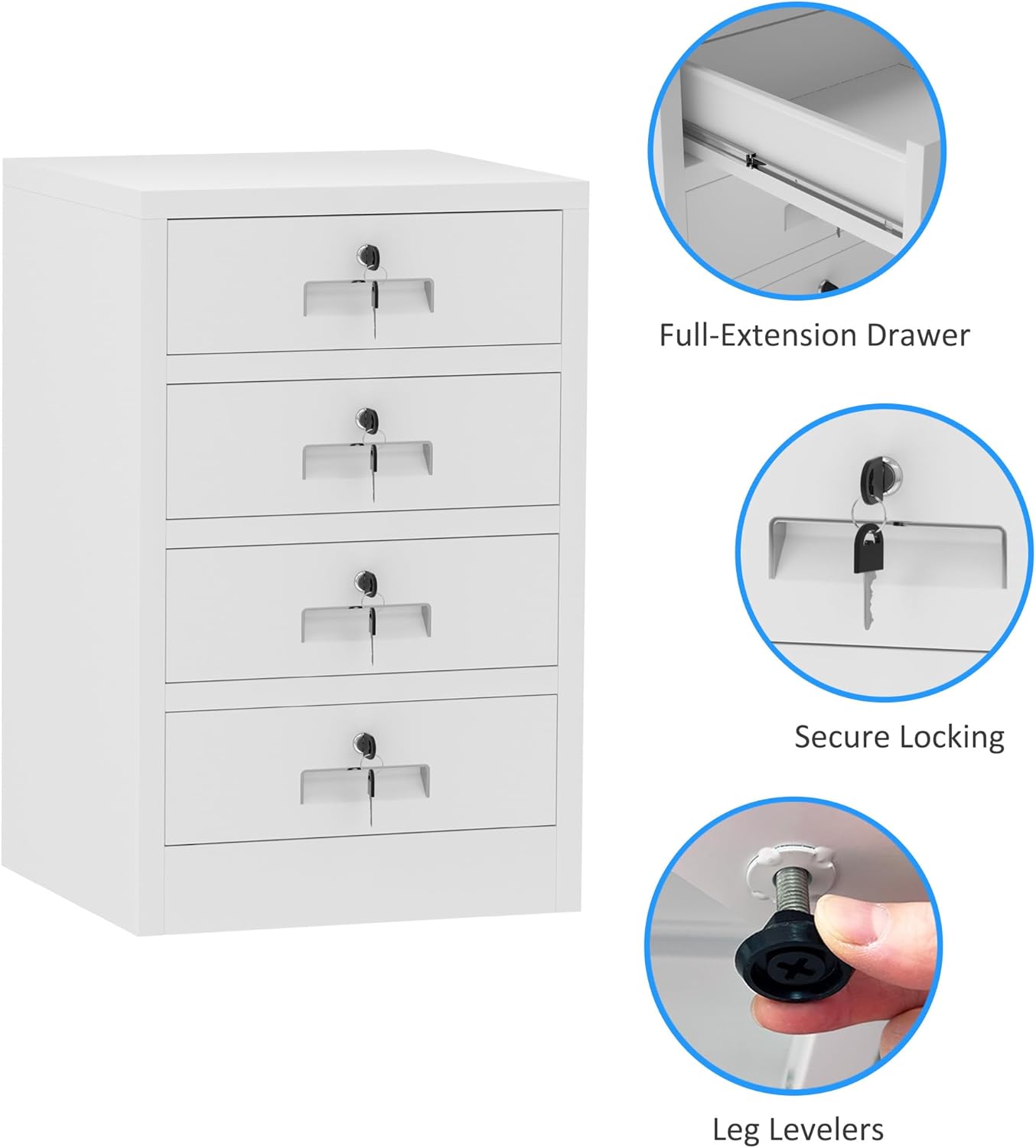 Full-Extension Drawer

Secure Locking

Leg Levelers