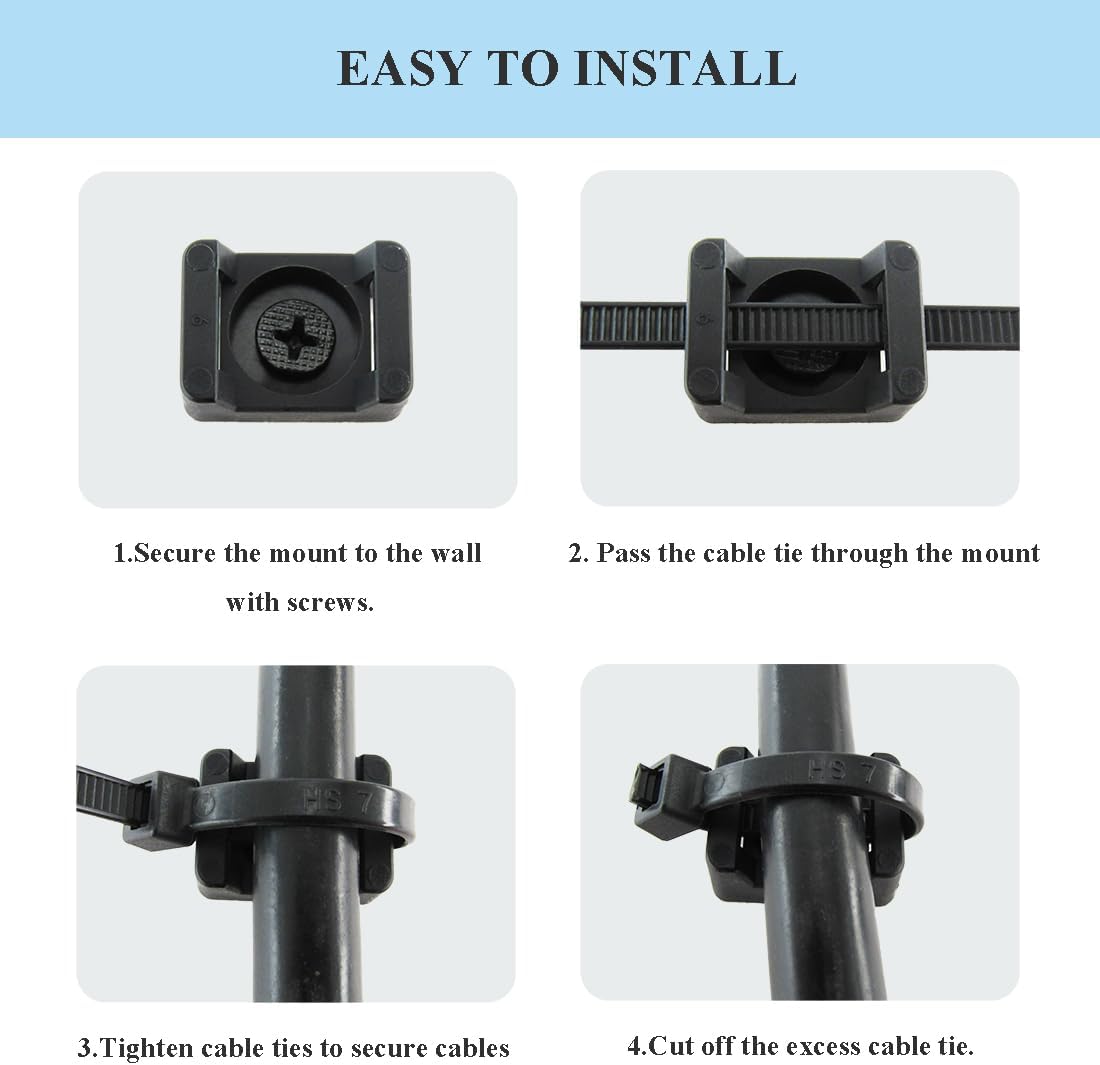 EASY TO INSTALL

1.Secure the mount to the wall with screws.

2. Pass the cable tie through the mount

HS 7

3.Tighten cable ties to secure cables

HS 7

4.Cut off the excess cable tie.