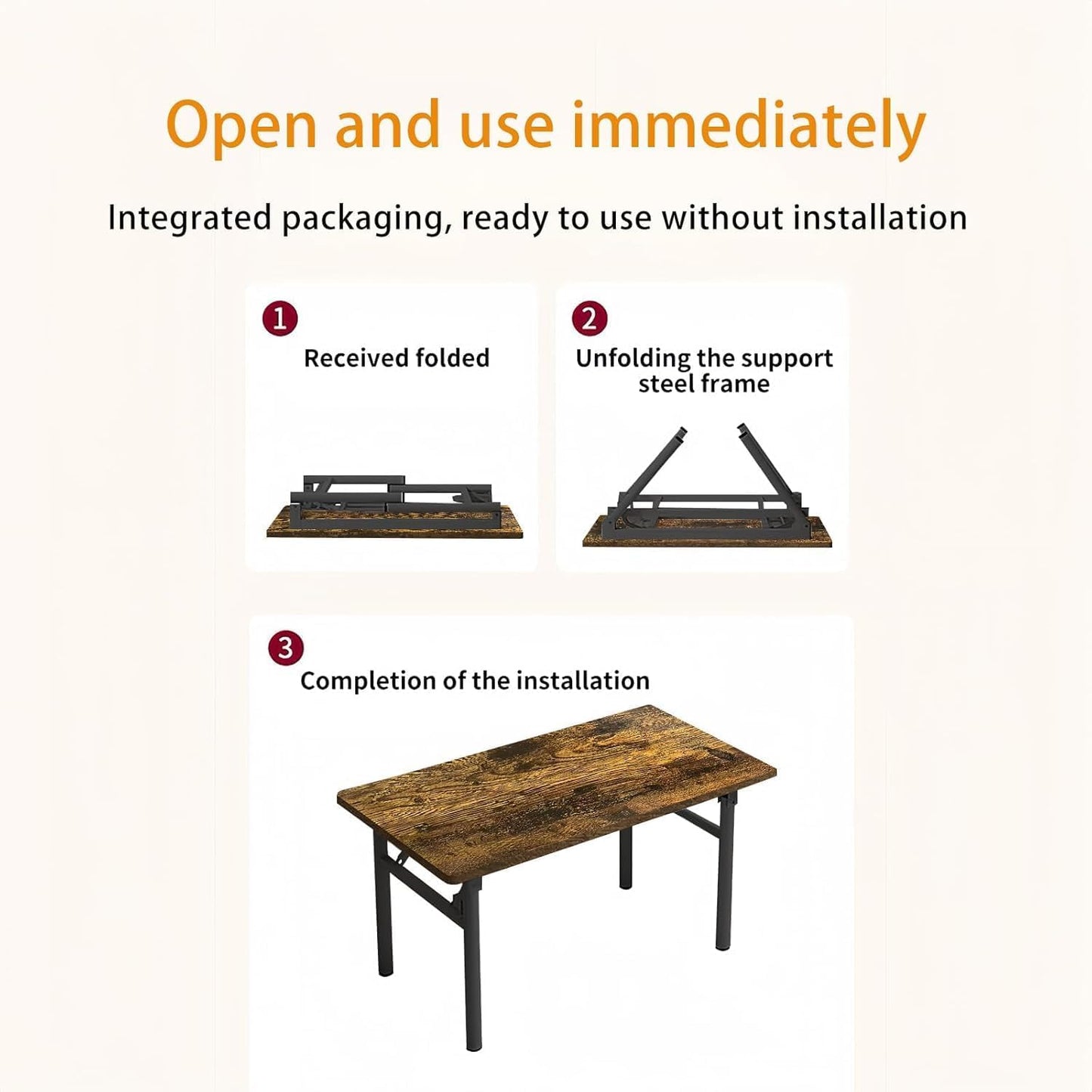 Open and use immediately

Integrated packaging, ready to use without installation

1
Received folded

2
Unfolding the support steel frame

3
Completion of the installation