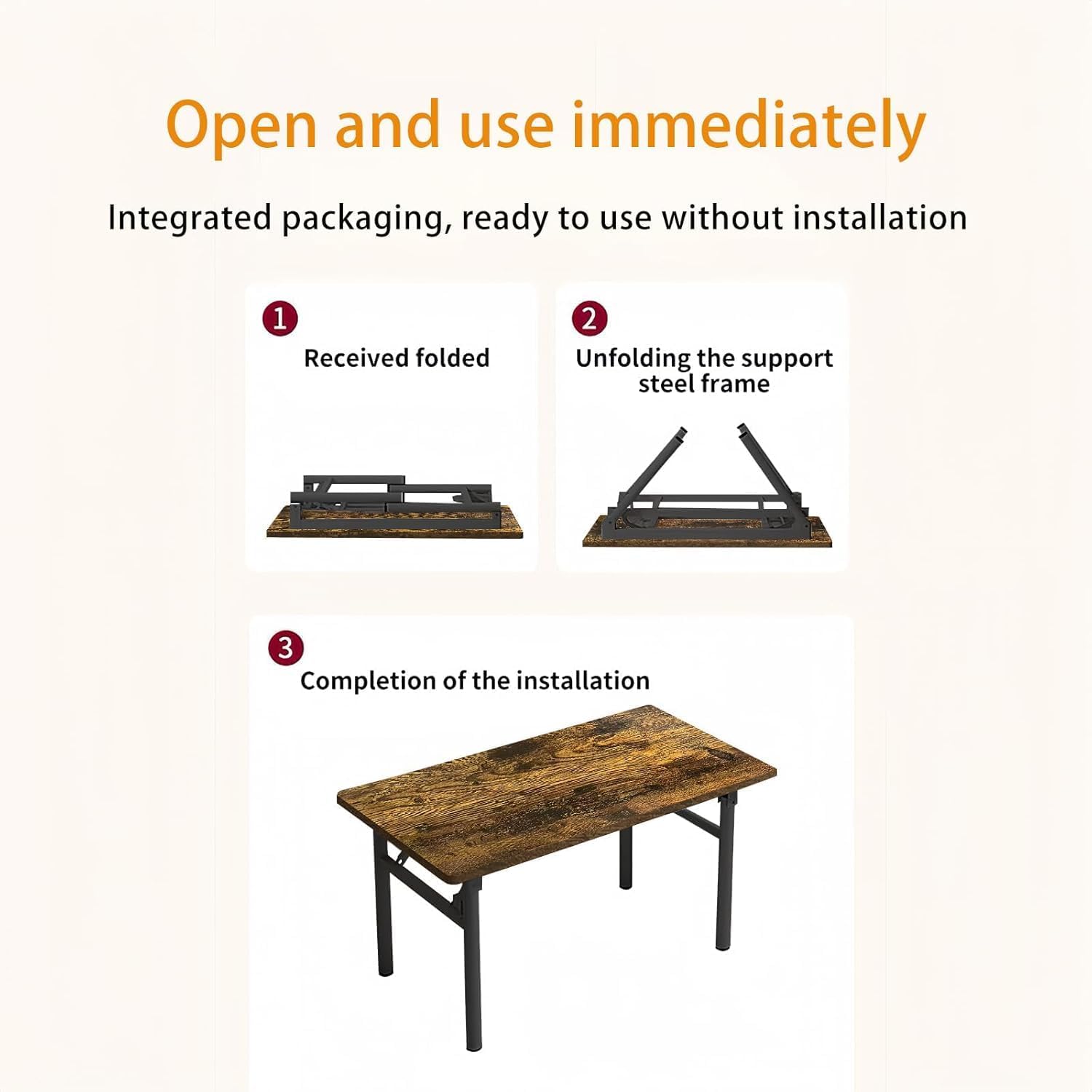 Open and use immediately

Integrated packaging, ready to use without installation

1
Received folded

2
Unfolding the support steel frame

3
Completion of the installation