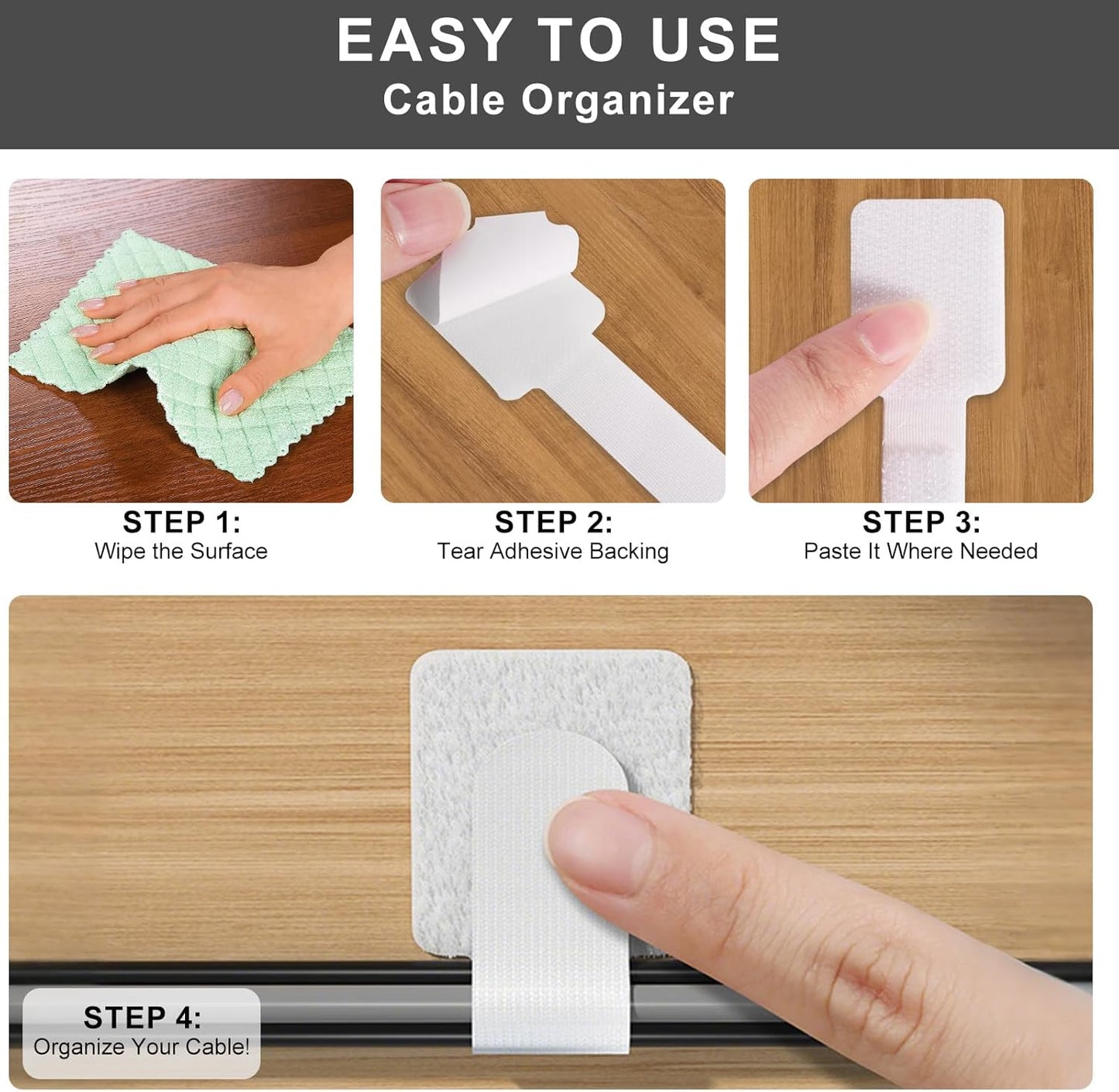 EASY TO USE
Cable Organizer

STEP 1:
Wipe the Surface

STEP 2:
Tear Adhesive Backing

STEP 3:
Paste It Where Needed

STEP 4:
Organize Your Cable!