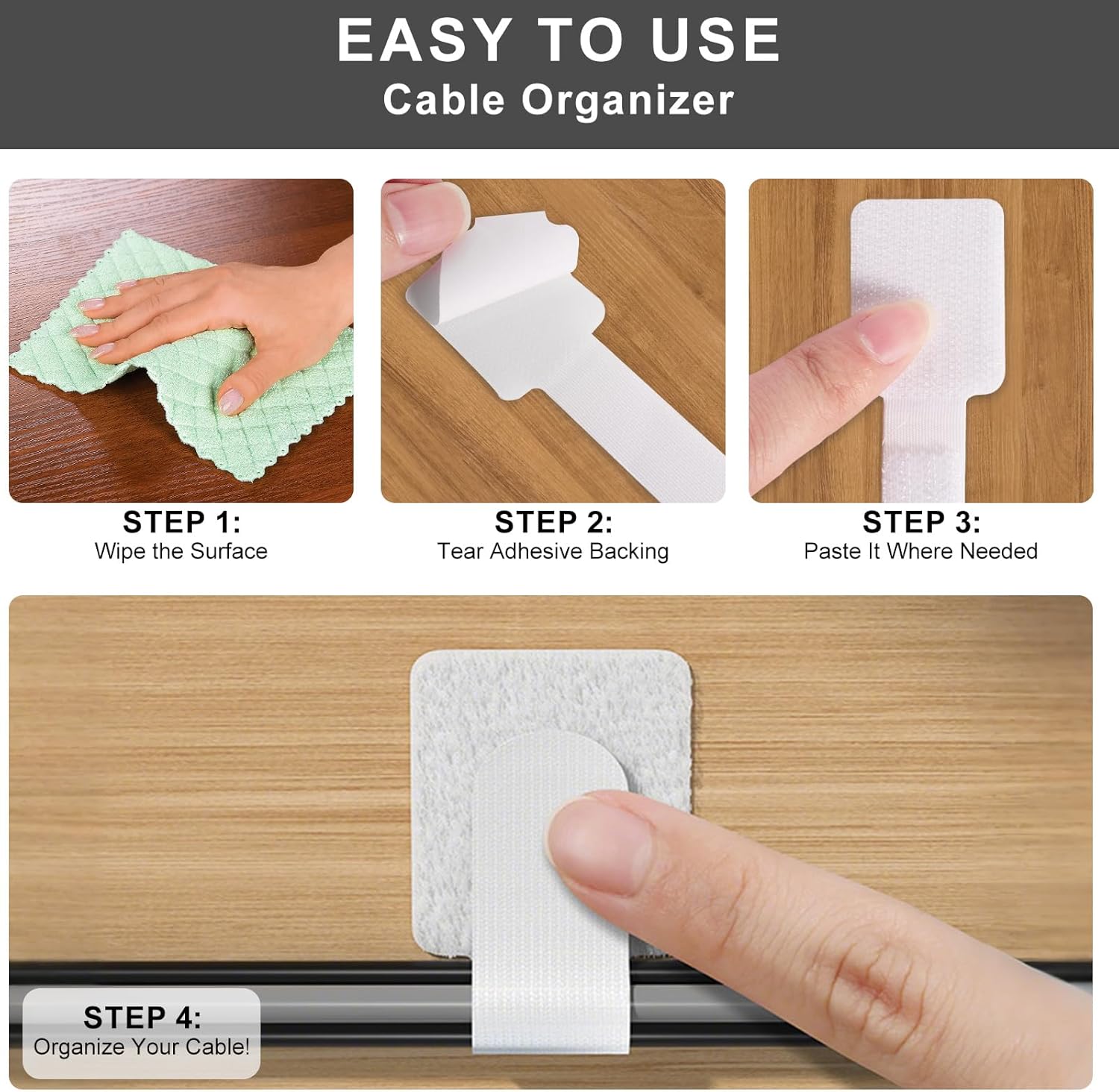 EASY TO USE
Cable Organizer

STEP 1:
Wipe the Surface

STEP 2:
Tear Adhesive Backing

STEP 3:
Paste It Where Needed

STEP 4:
Organize Your Cable!