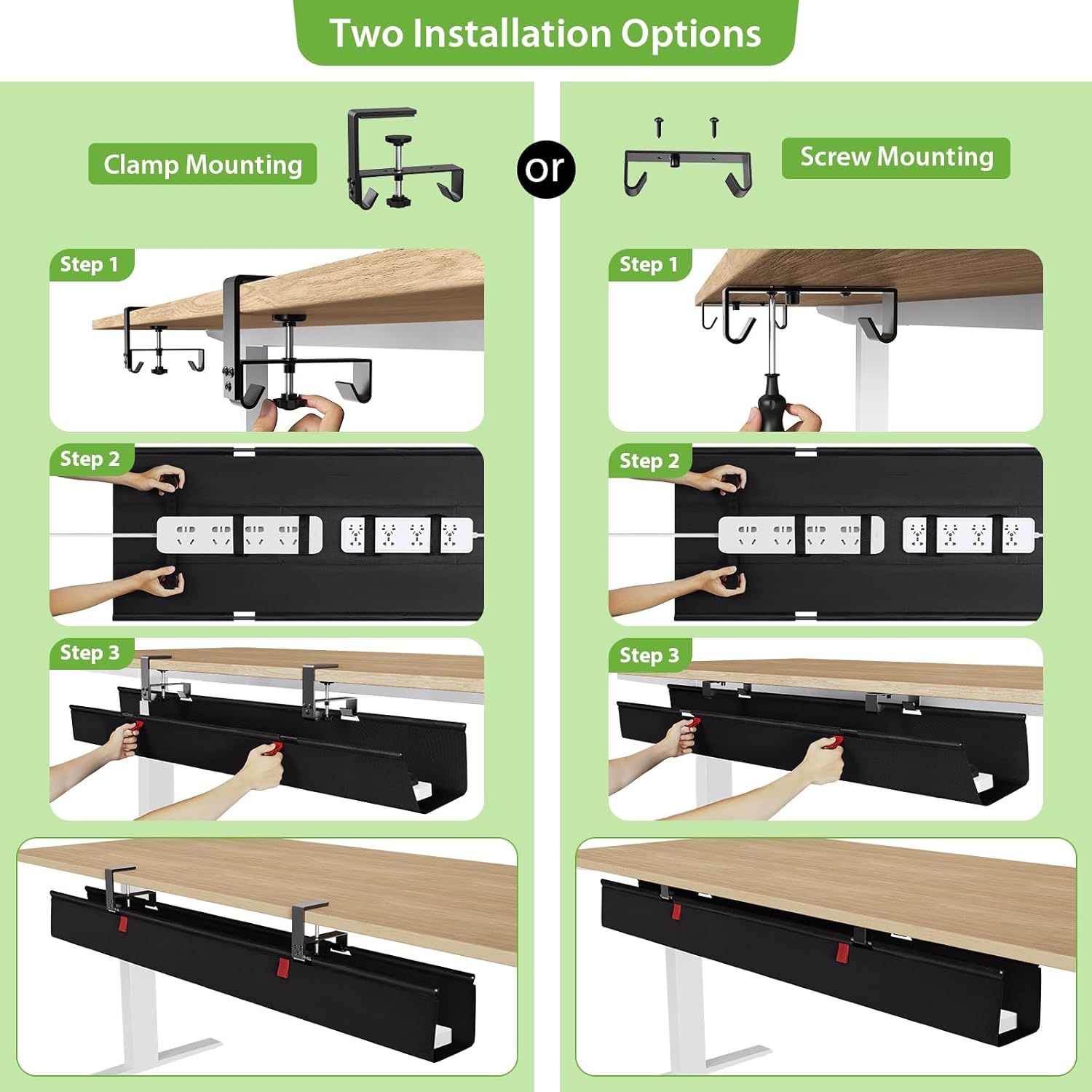 Two Installation Options

Clamp Mounting

or

Screw Mounting

Step 1

Step 2

Step 3

Step 1

Step 2

Step 3