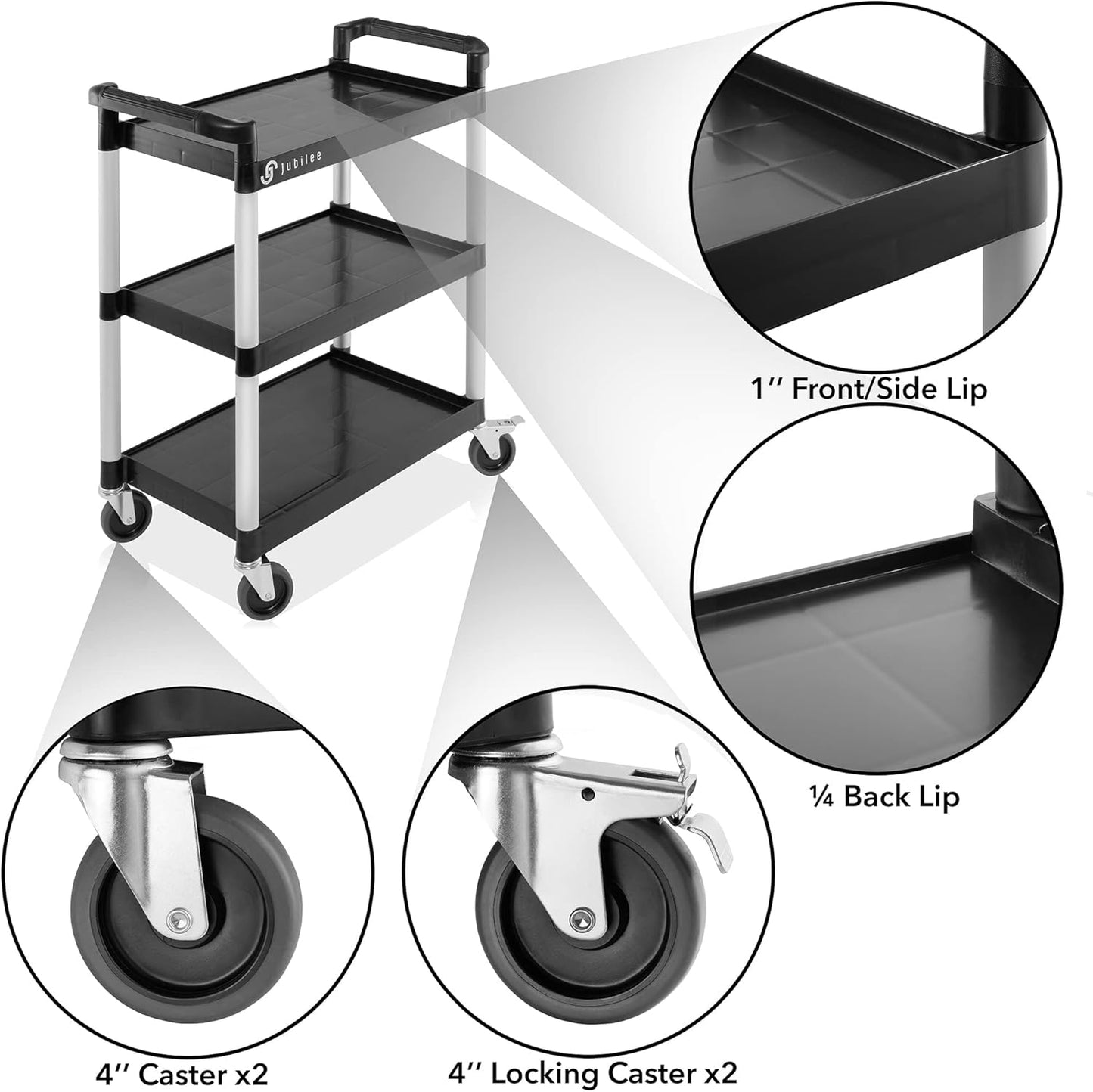 jubilee

1'' Front/Side Lip

¼ Back Lip

4'' Caster x2

4'' Locking Caster x2