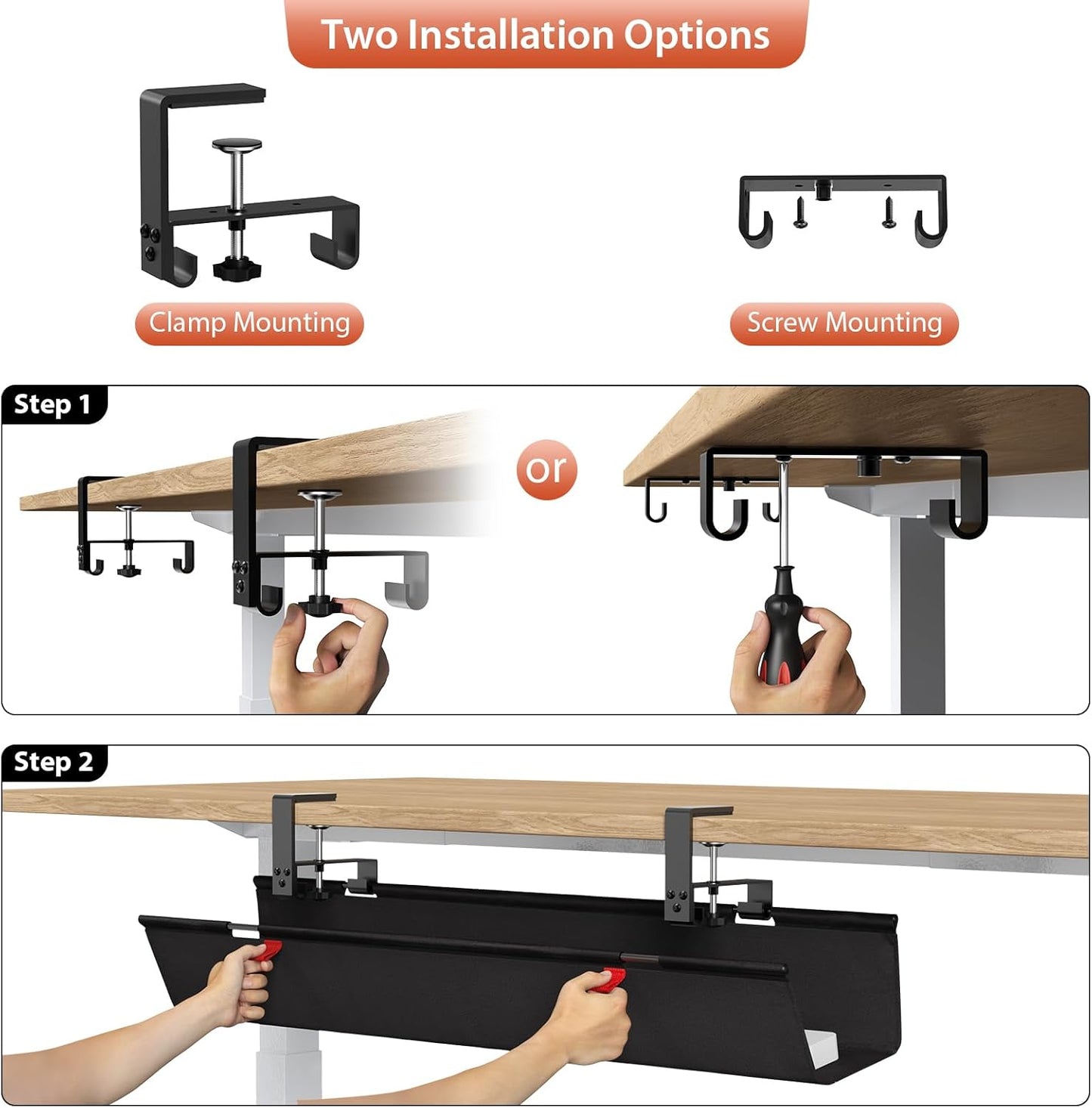 Two Installation Options

Clamp Mounting

Screw Mounting

Step 1

or

Step 2