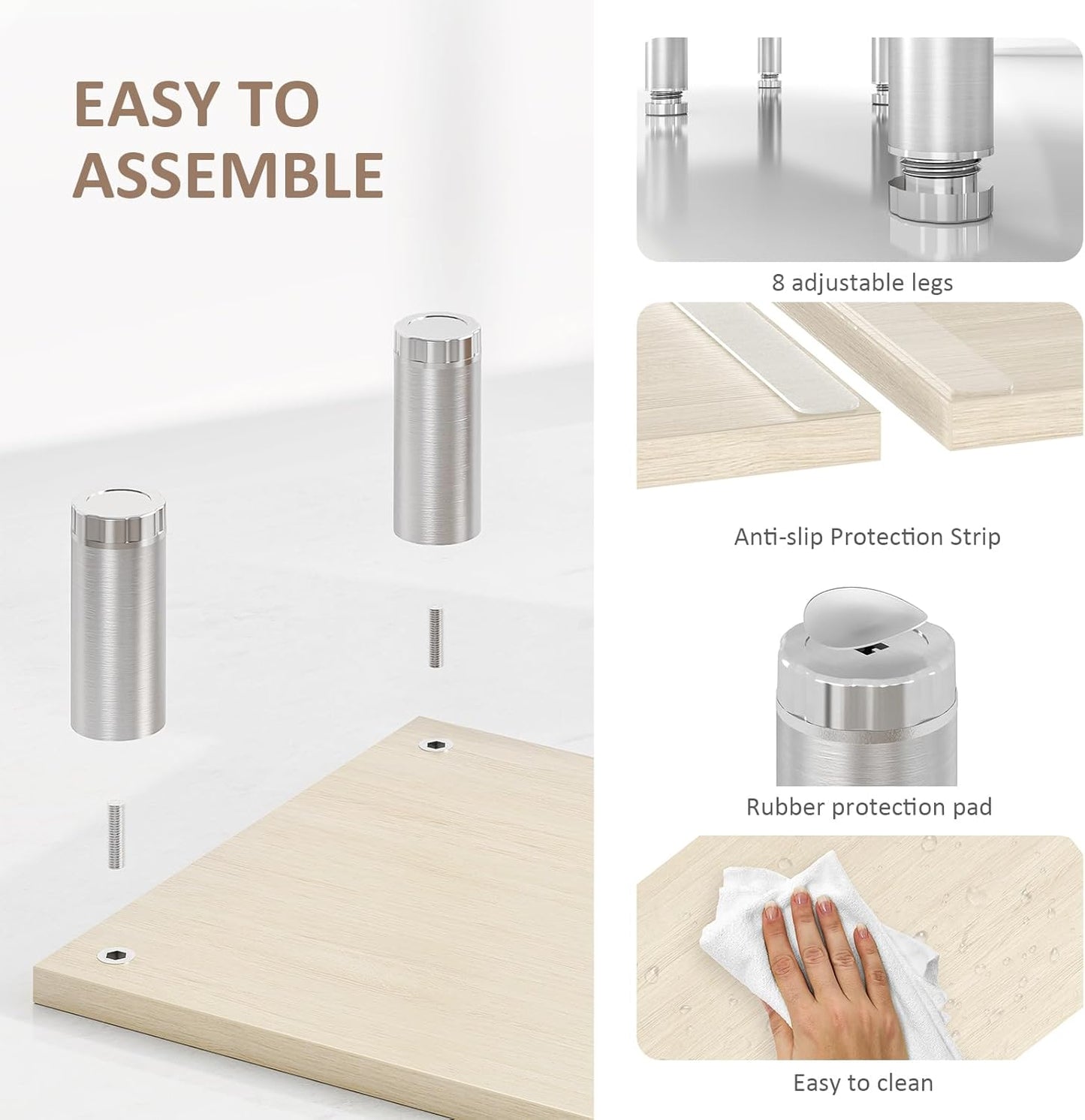 EASY TO ASSEMBLE

8 adjustable legs

Anti-slip Protection Strip

Rubber protection pad

Easy to clean