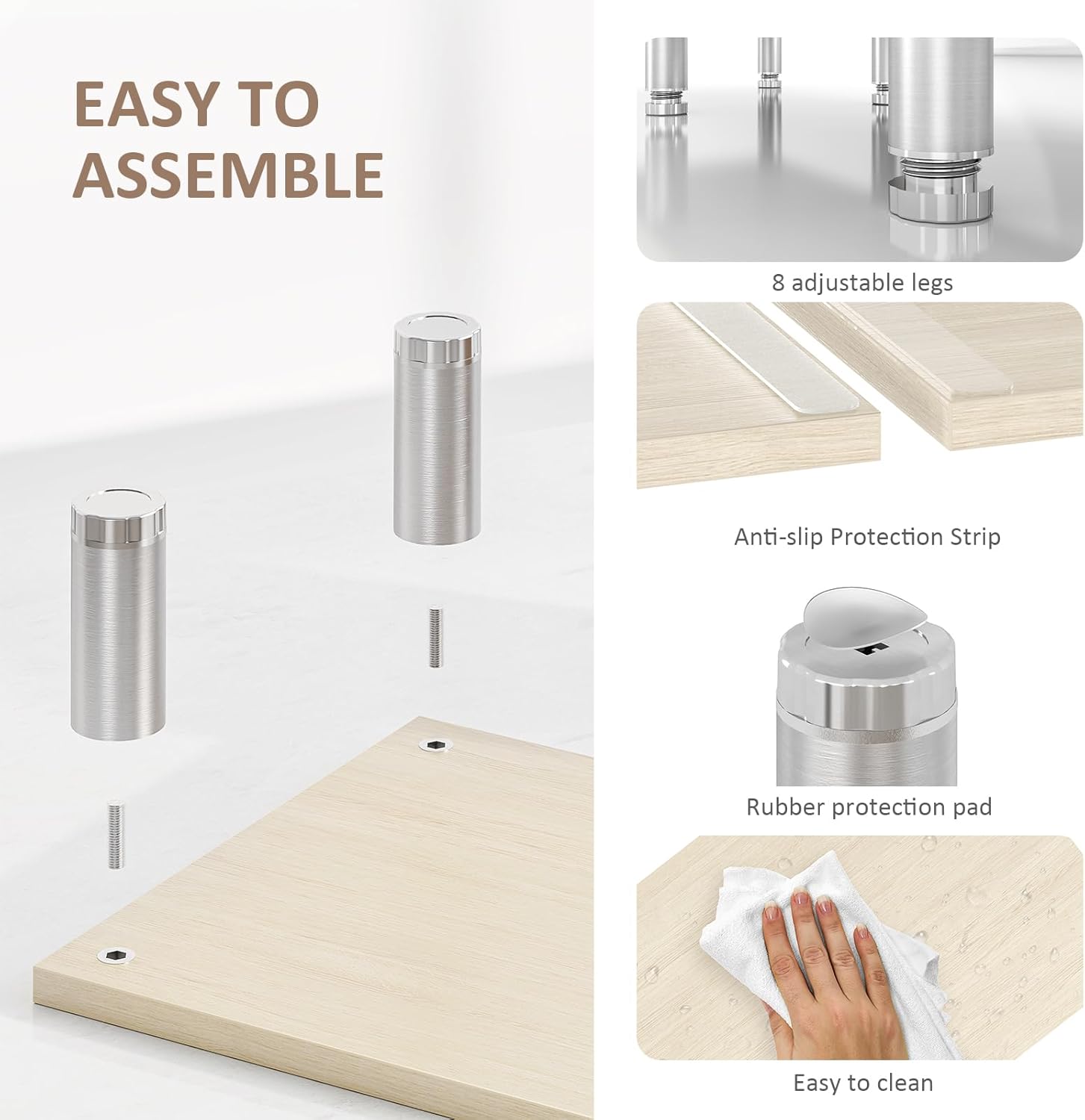 EASY TO ASSEMBLE

8 adjustable legs

Anti-slip Protection Strip

Rubber protection pad

Easy to clean