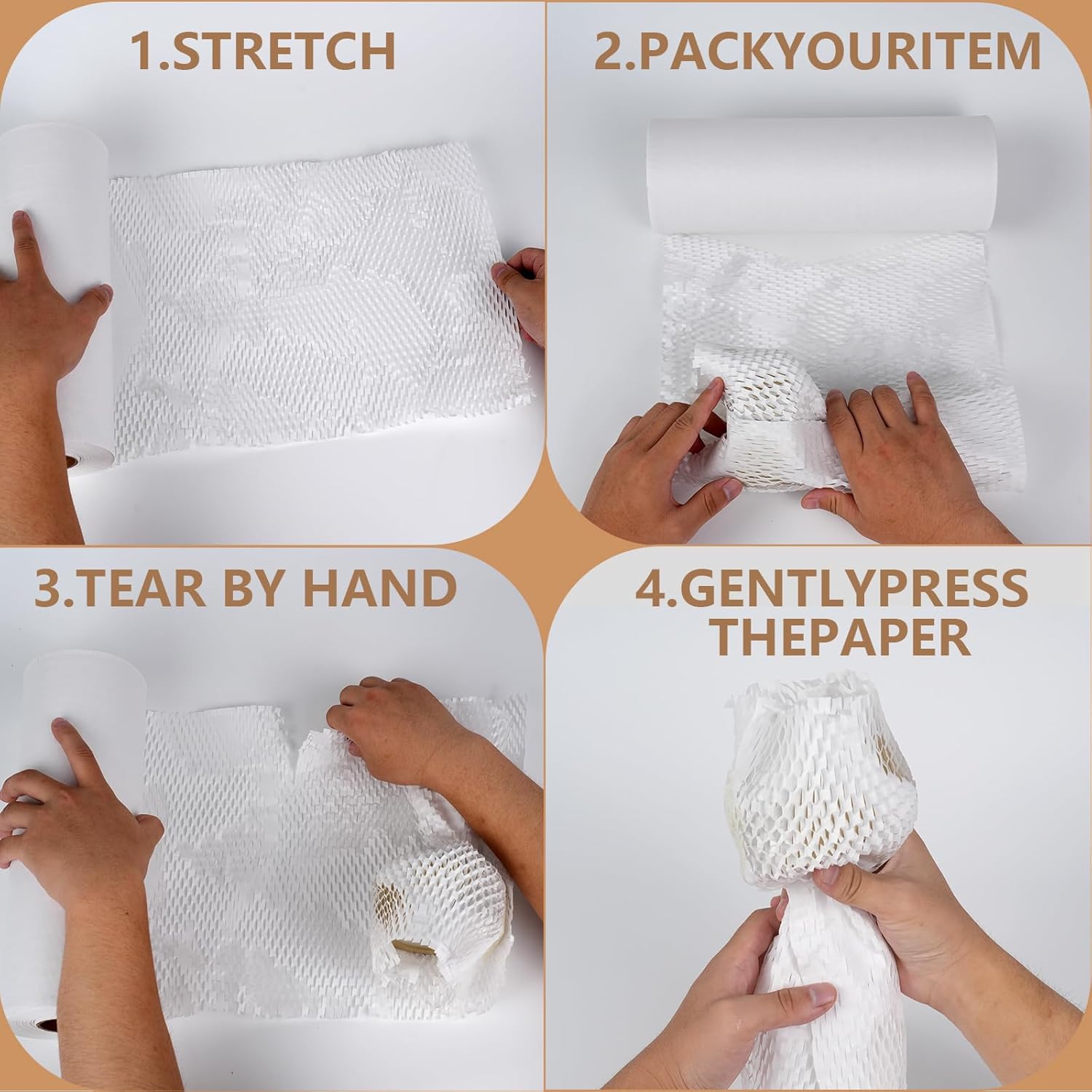 1.STRETCH

2.PACKYOURITEM

3.TEAR BY HAND

4.GENTLYPRESS THEPAPER