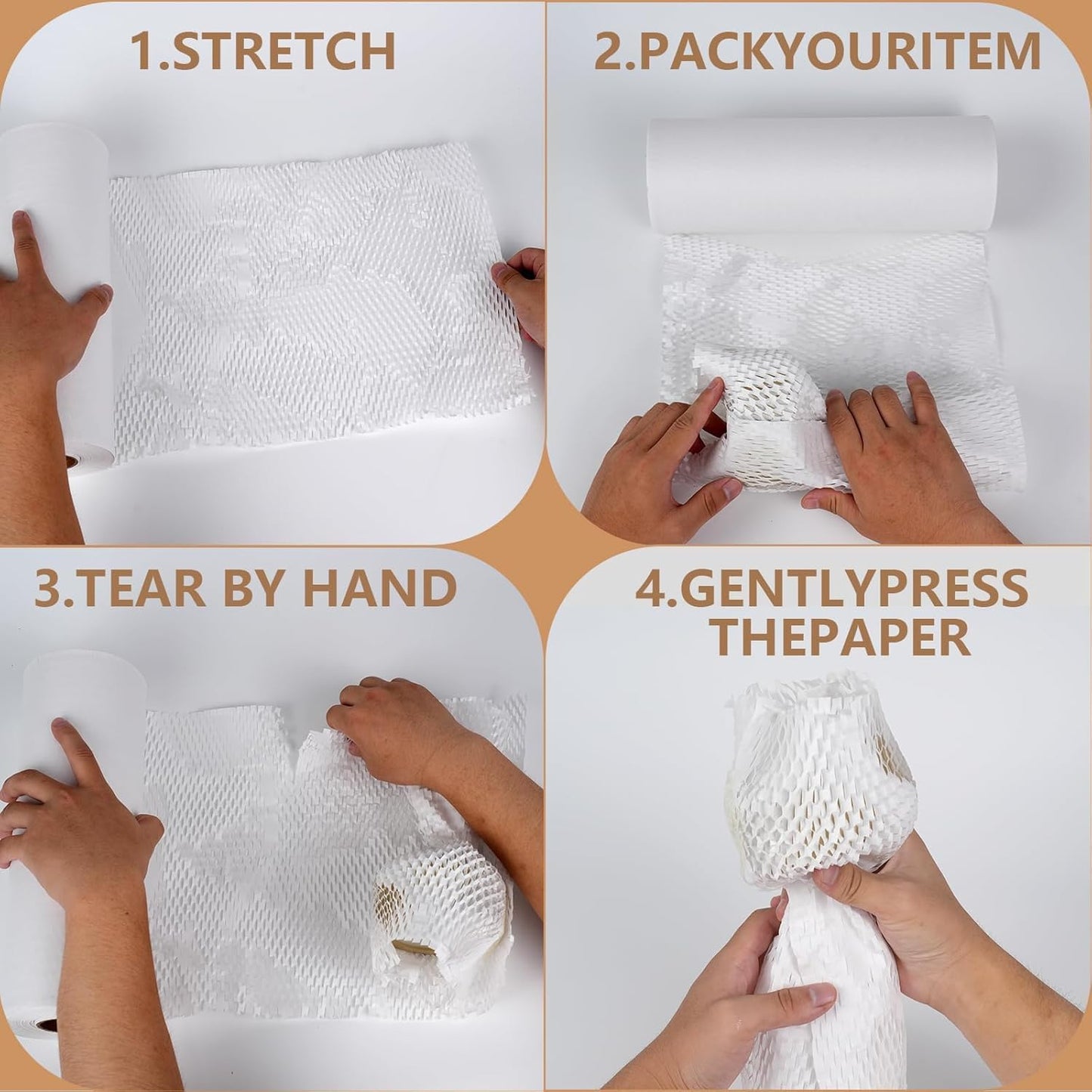 1.STRETCH

2.PACKYOURITEM

3.TEAR BY HAND

4.GENTLYPRESS THEPAPER