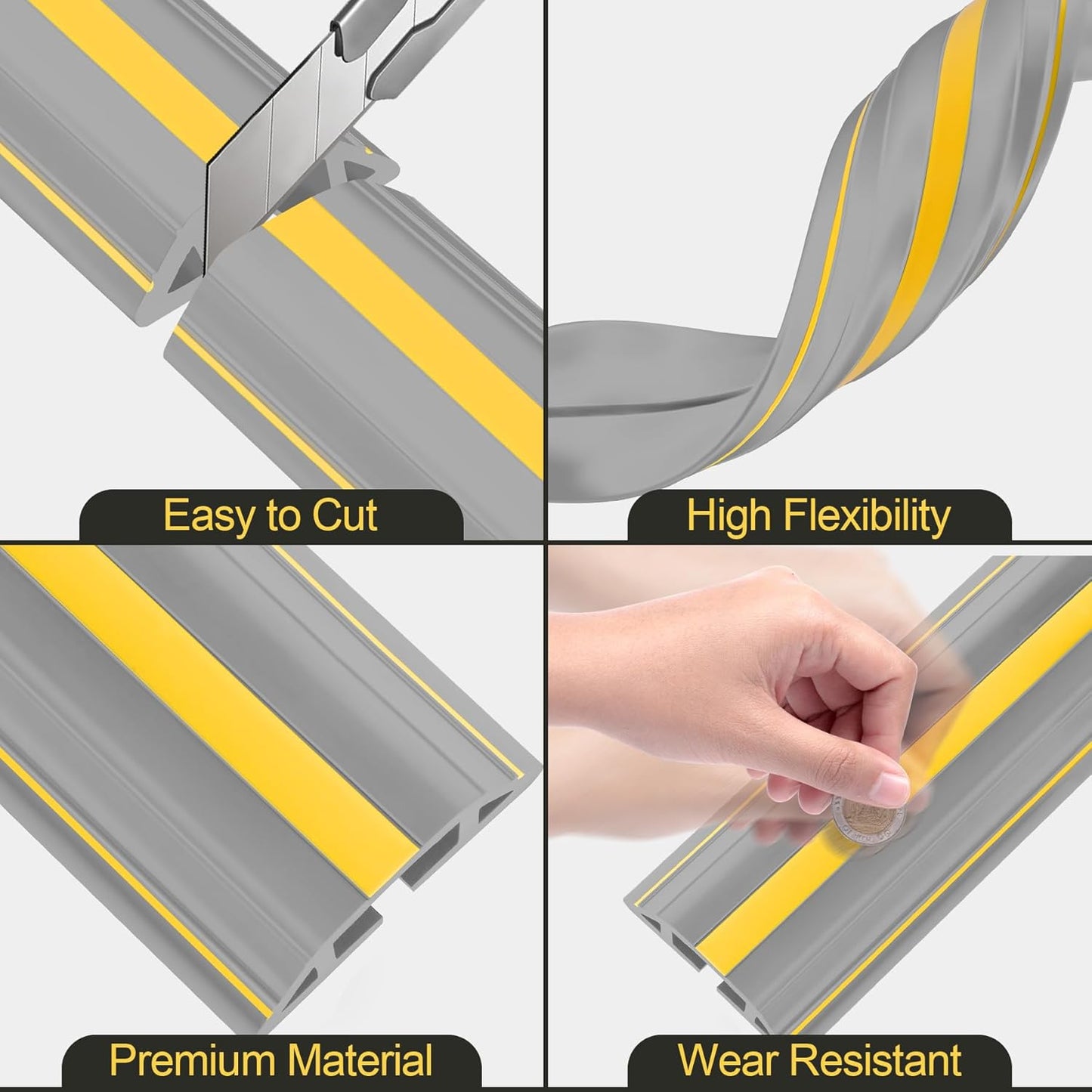 Easy to Cut

High Flexibility

Premium Material

Wear Resistant