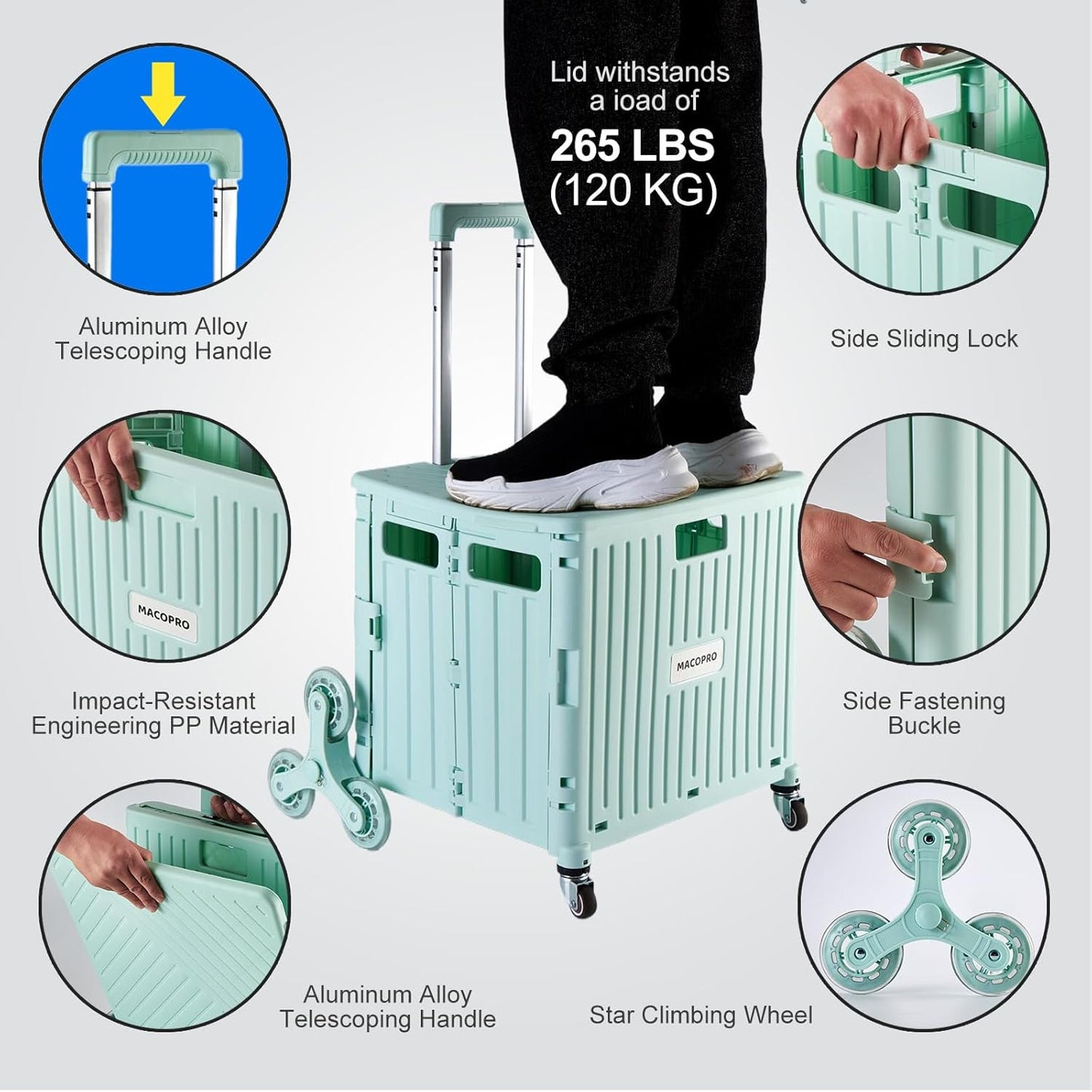 Lid withstands a ioad of
265 LBS
(120 KG)

Aluminum Alloy Telescoping Handle

Side Sliding Lock

MACOPRO

Impact-Resistant Engineering PP Material

MACOPRO

Side Fastening Buckle

Aluminum Alloy Telescoping Handle

Star Climbing Wheel