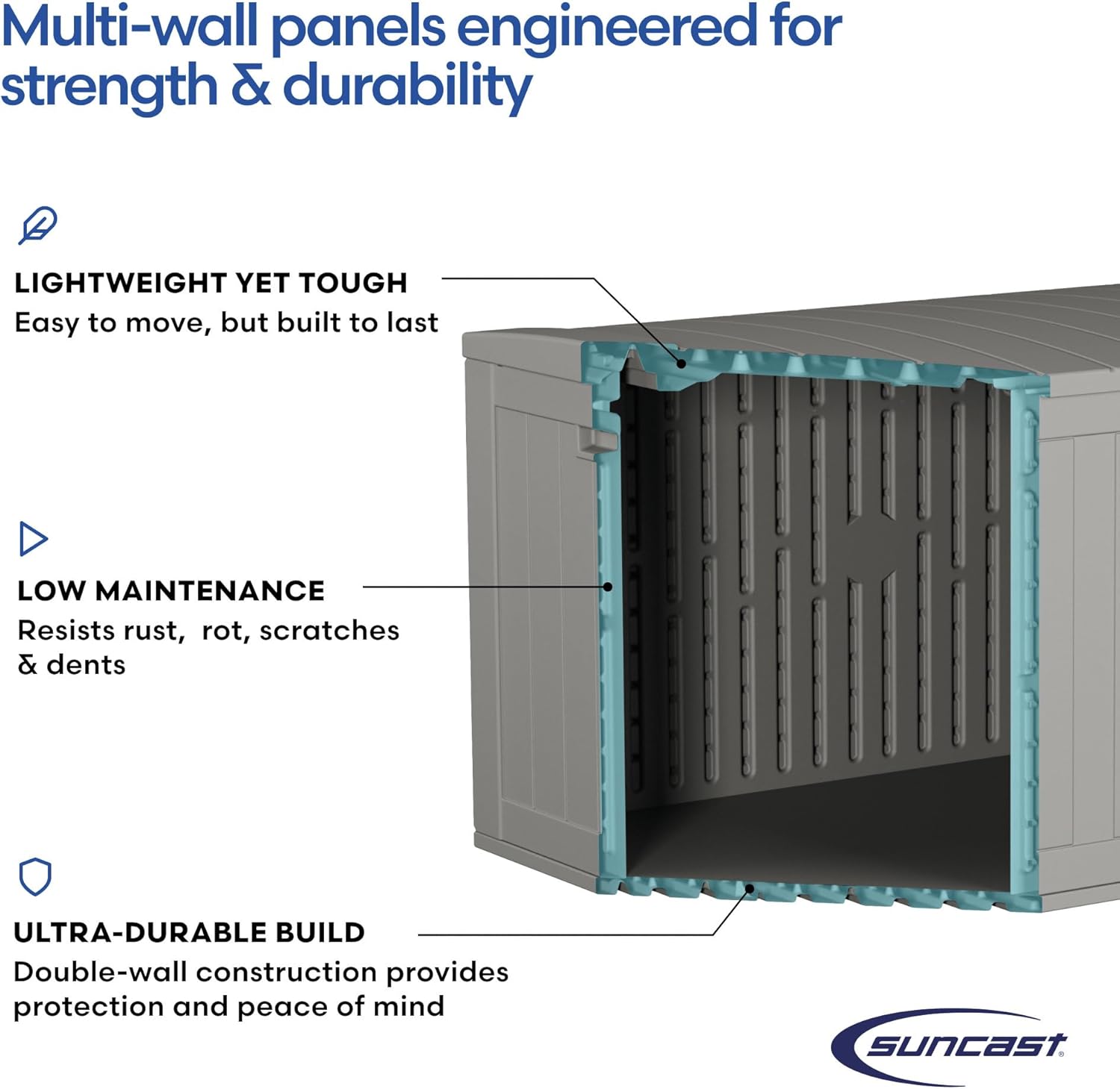 Multi-wall panels engineered for strength & durability

LIGHTWEIGHT YET TOUGH
Easy to move, but built to last

LOW MAINTENANCE
Resists rust, rot, scratches & dents

ULTRA-DURABLE BUILD
Double-wall construction provides protection and peace of mind

suncast®