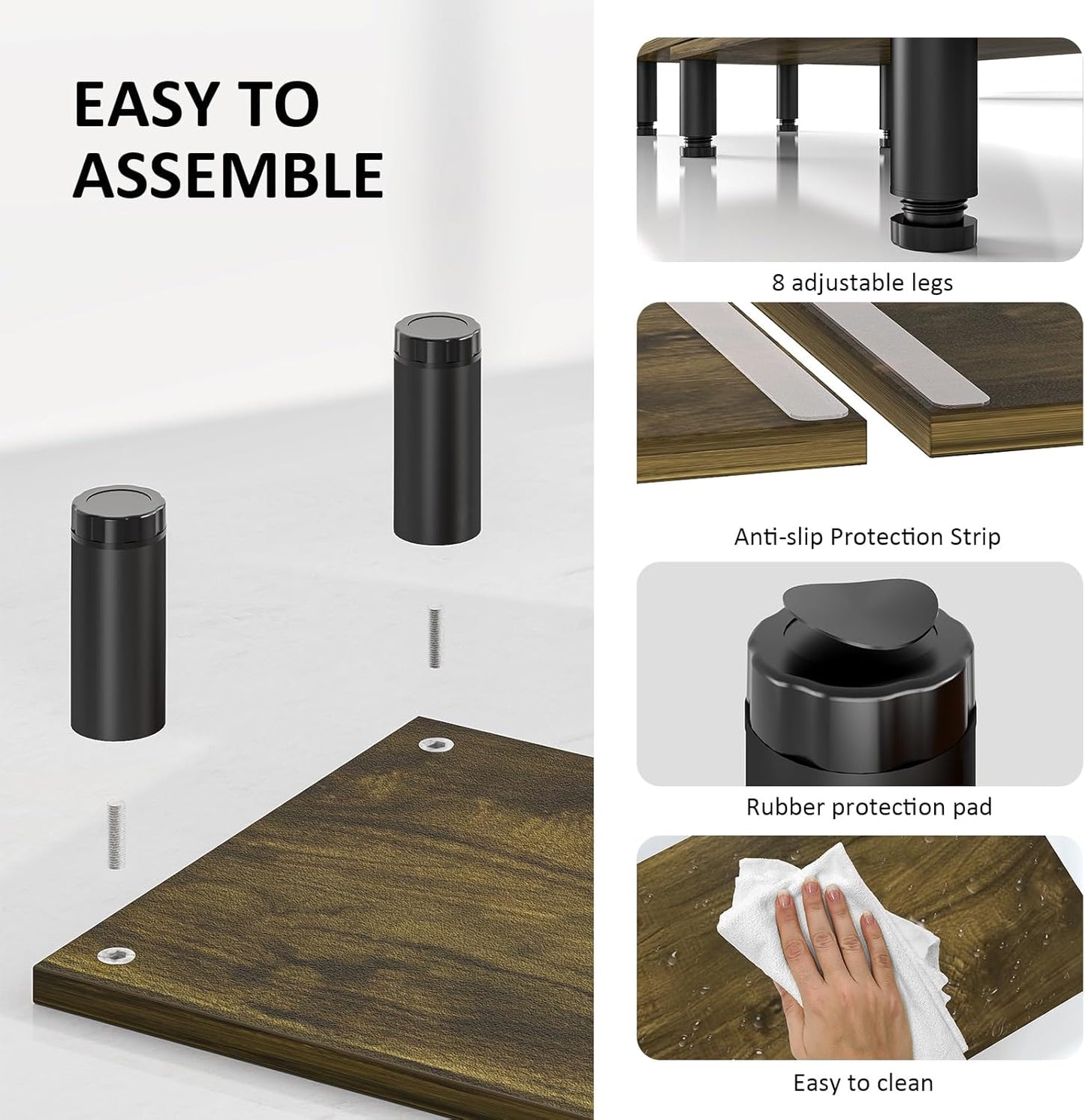 EASY TO ASSEMBLE

8 adjustable legs

Anti-slip Protection Strip

Rubber protection pad

Easy to clean