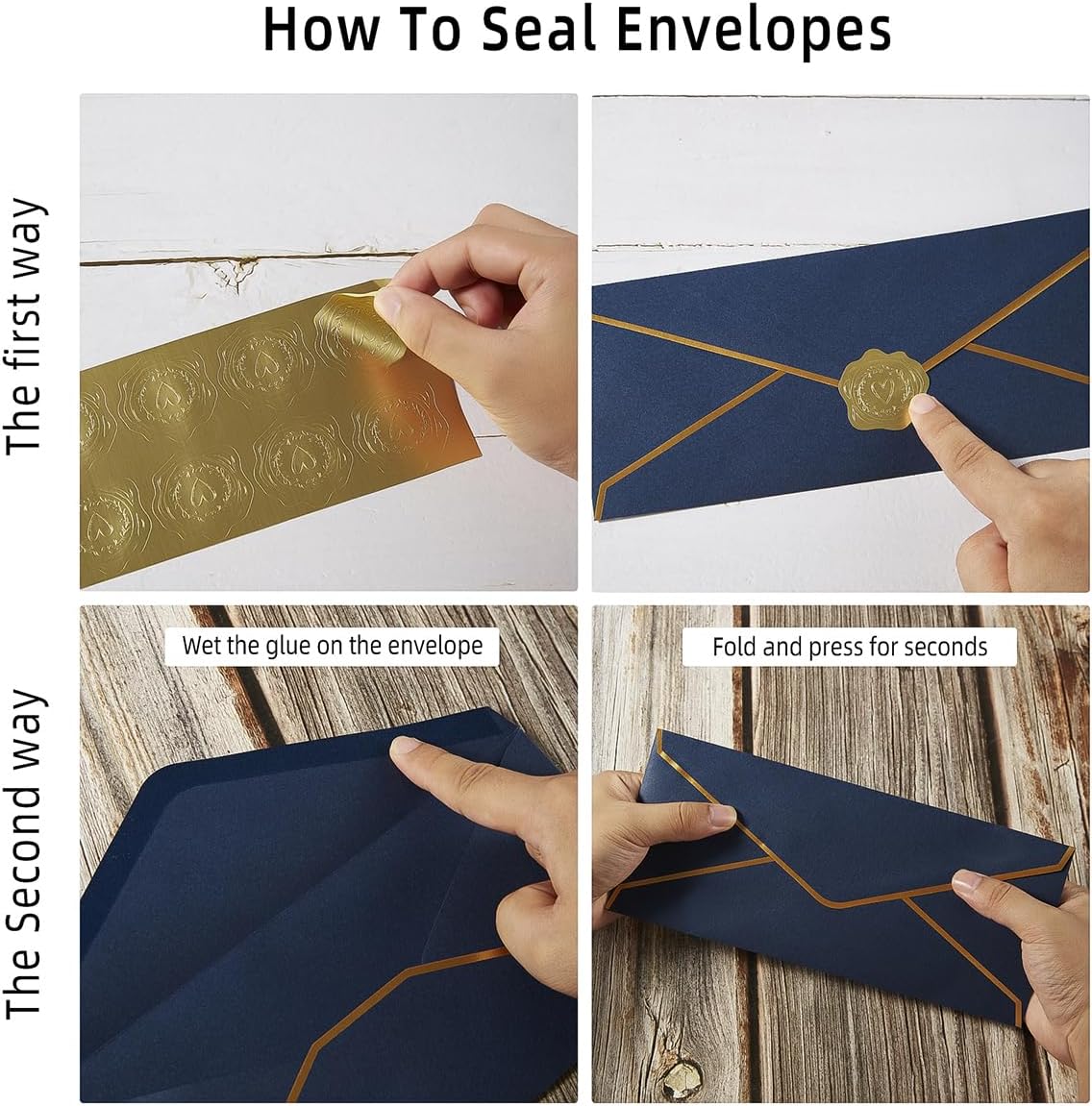 How To Seal Envelopes

The first way

The Second way

Wet the glue on the envelope

Fold and press for seconds