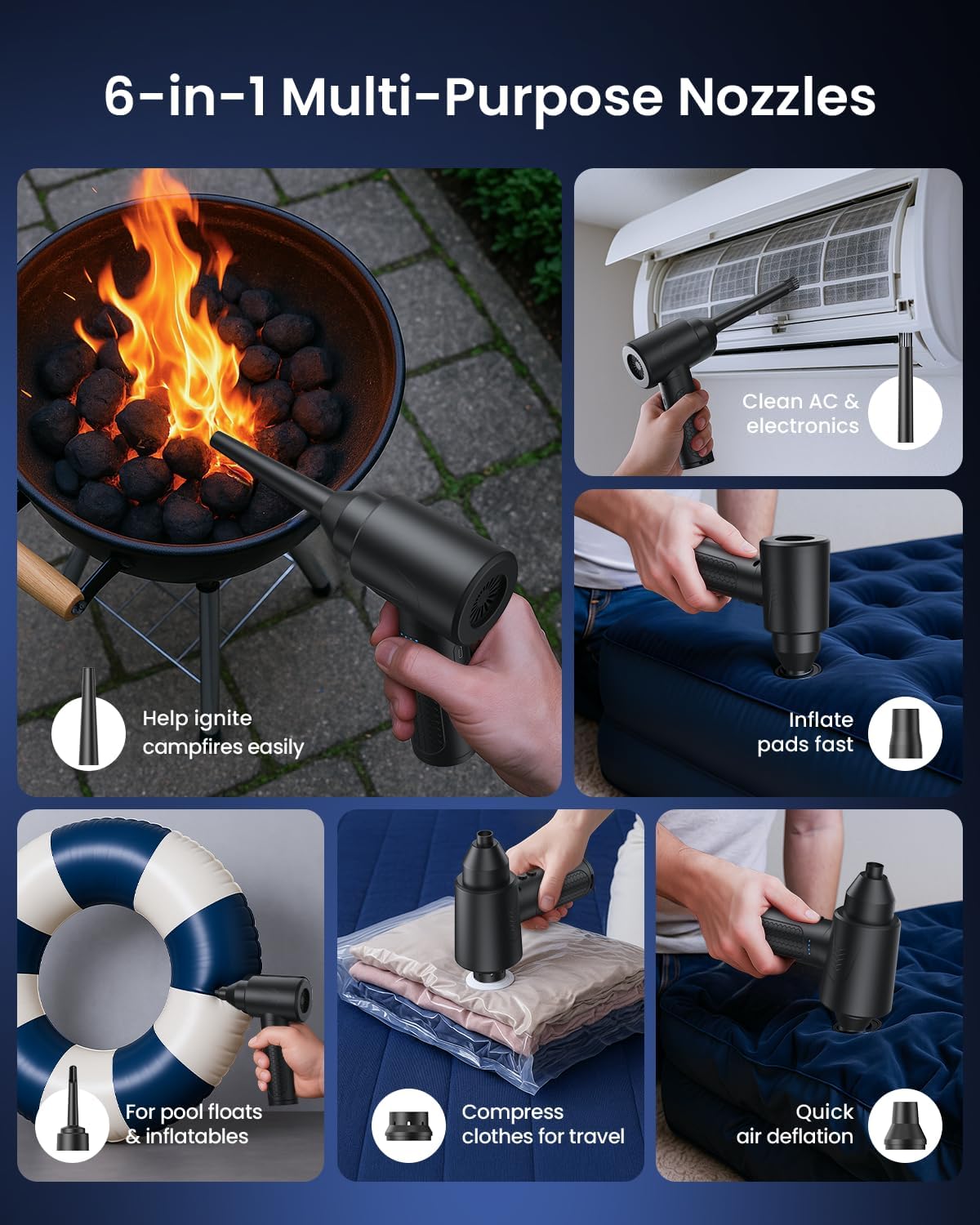 6-in-1 Multi-Purpose Nozzles

Help ignite campfires easily

Clean AC & electronics

Inflate pads fast

For pool floats & inflatables

Compress clothes for travel

Quick air deflation