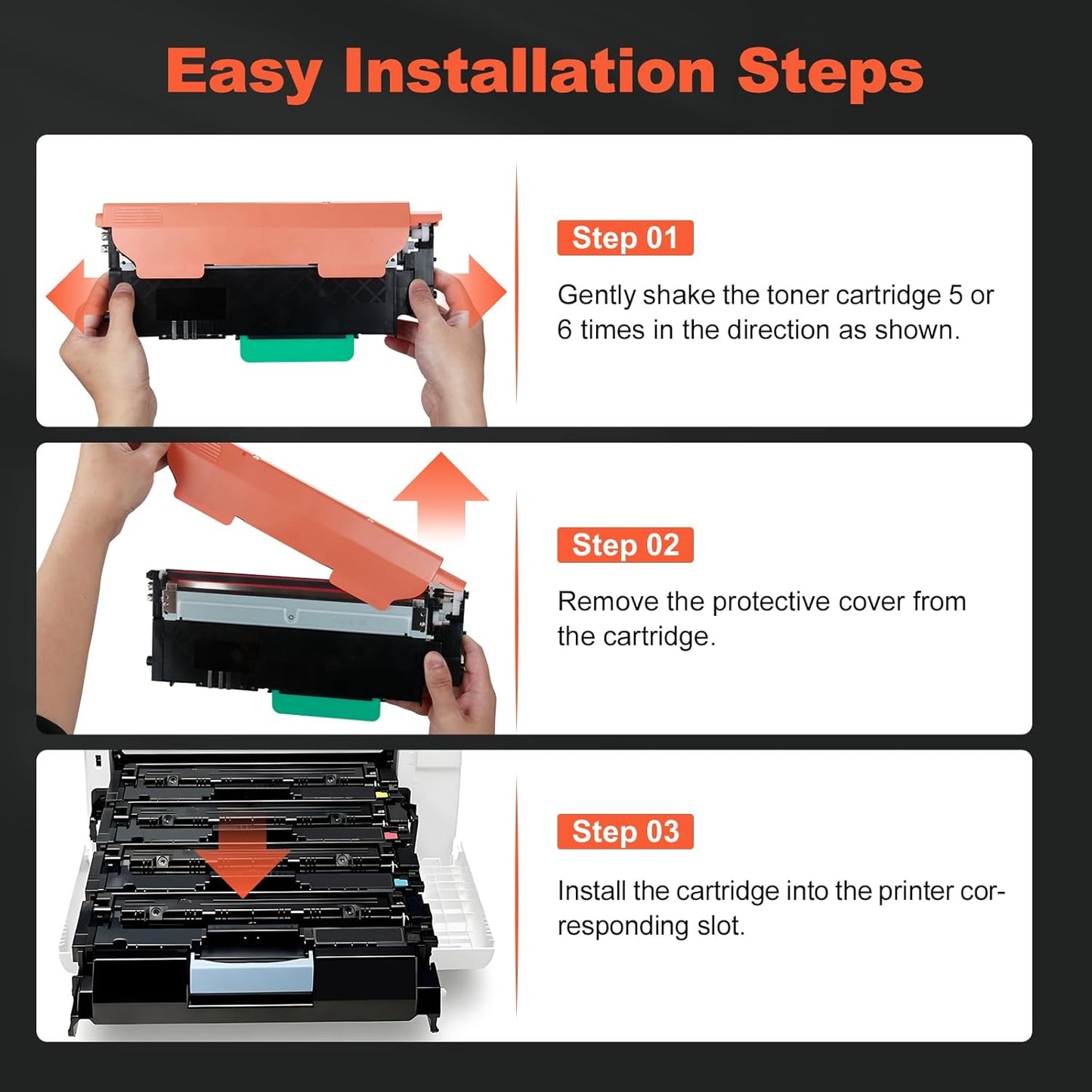 Easy Installation Steps

Step 01

Gently shake the toner cartridge 5 or 6 times in the direction as shown.

Step 02

Remove the protective cover from the cartridge.

Step 03

Install the cartridge into the printer corresponding slot.