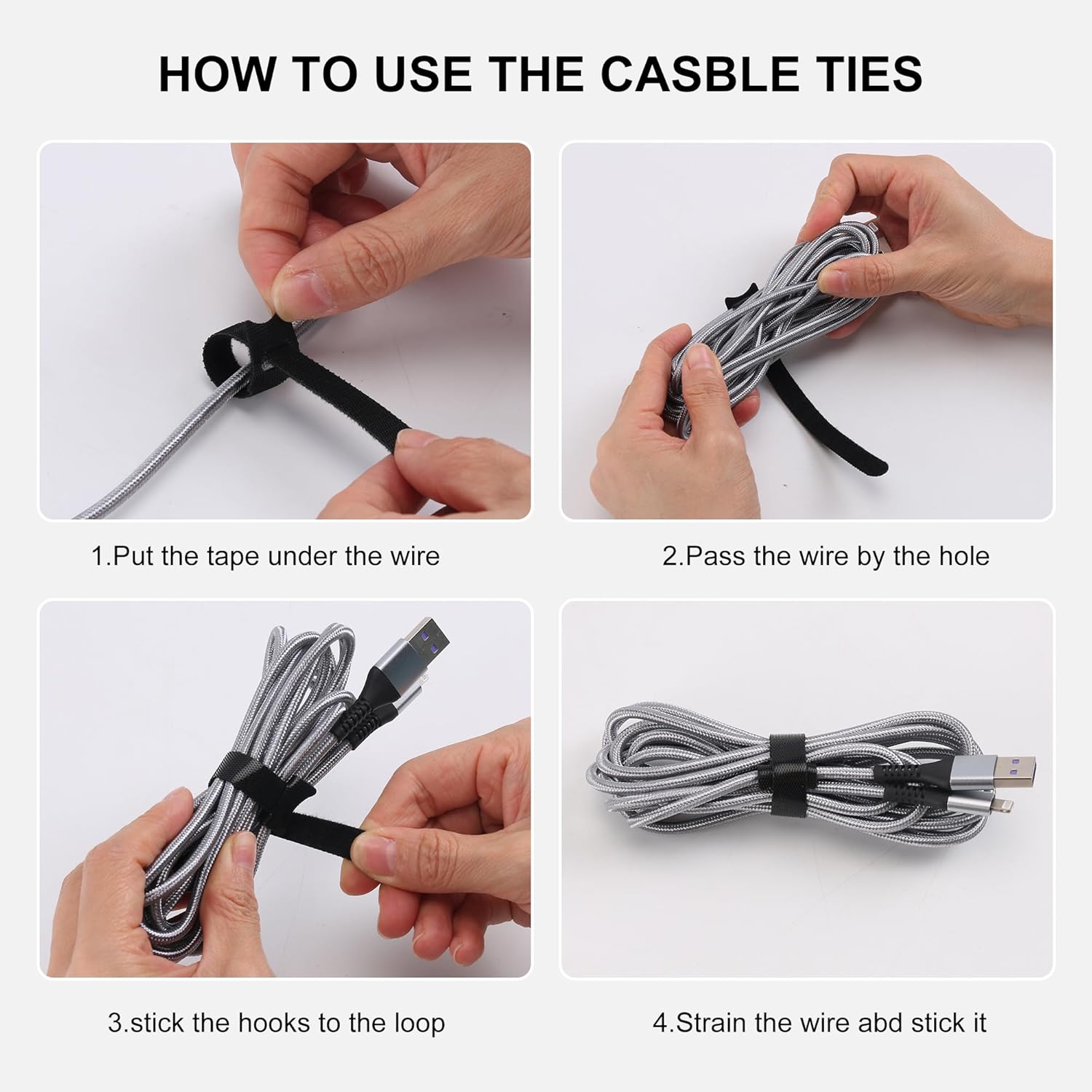 HOW TO USE THE CASBLE TIES

1.Put the tape under the wire

2.Pass the wire by the hole

3.stick the hooks to the loop

4.Strain the wire abd stick it