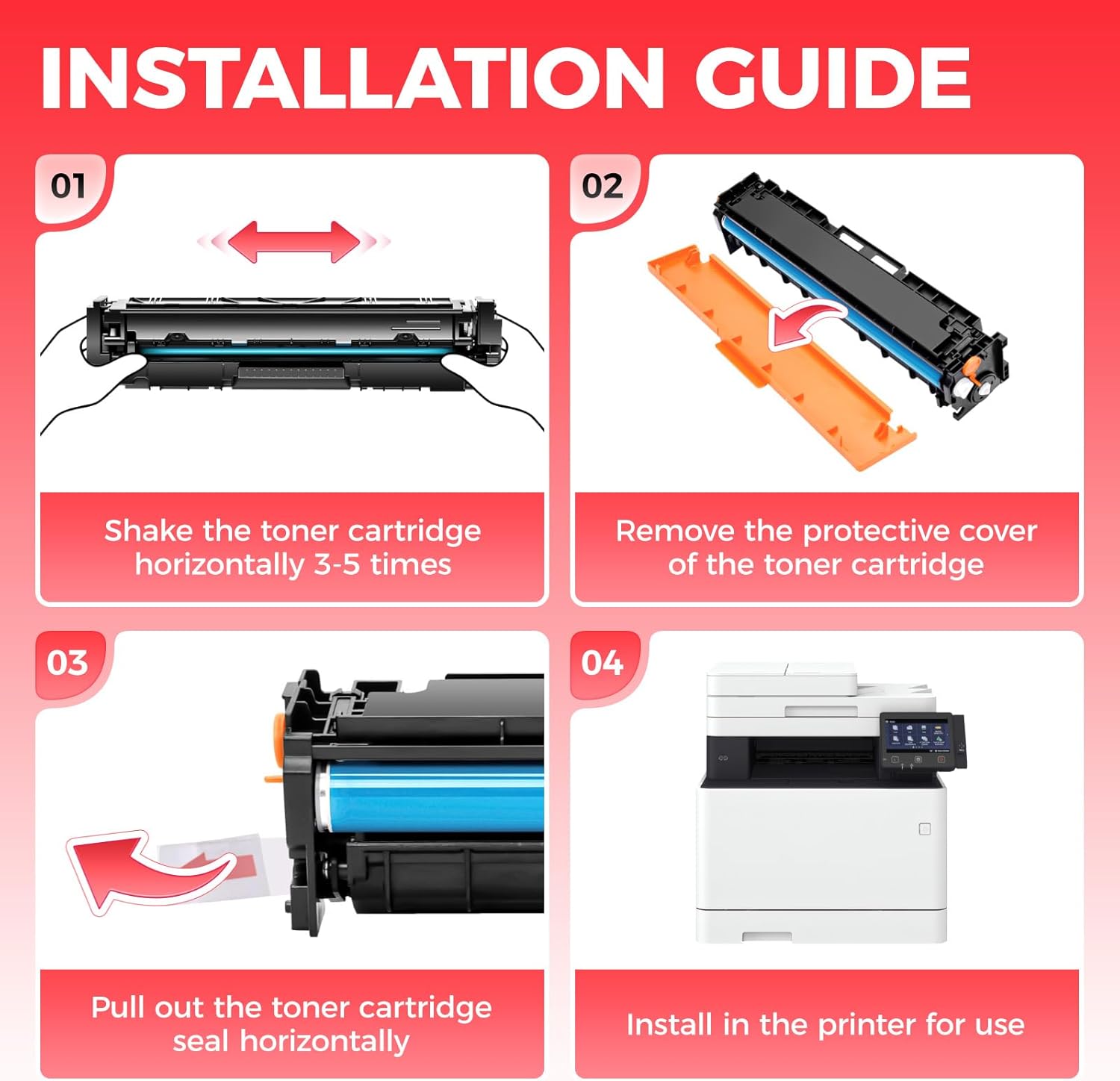 INSTALLATION GUIDE

01

Shake the toner cartridge horizontally 3-5 times

02

Remove the protective cover of the toner cartridge

03

Pull out the toner cartridge seal horizontally

04

Install in the printer for use