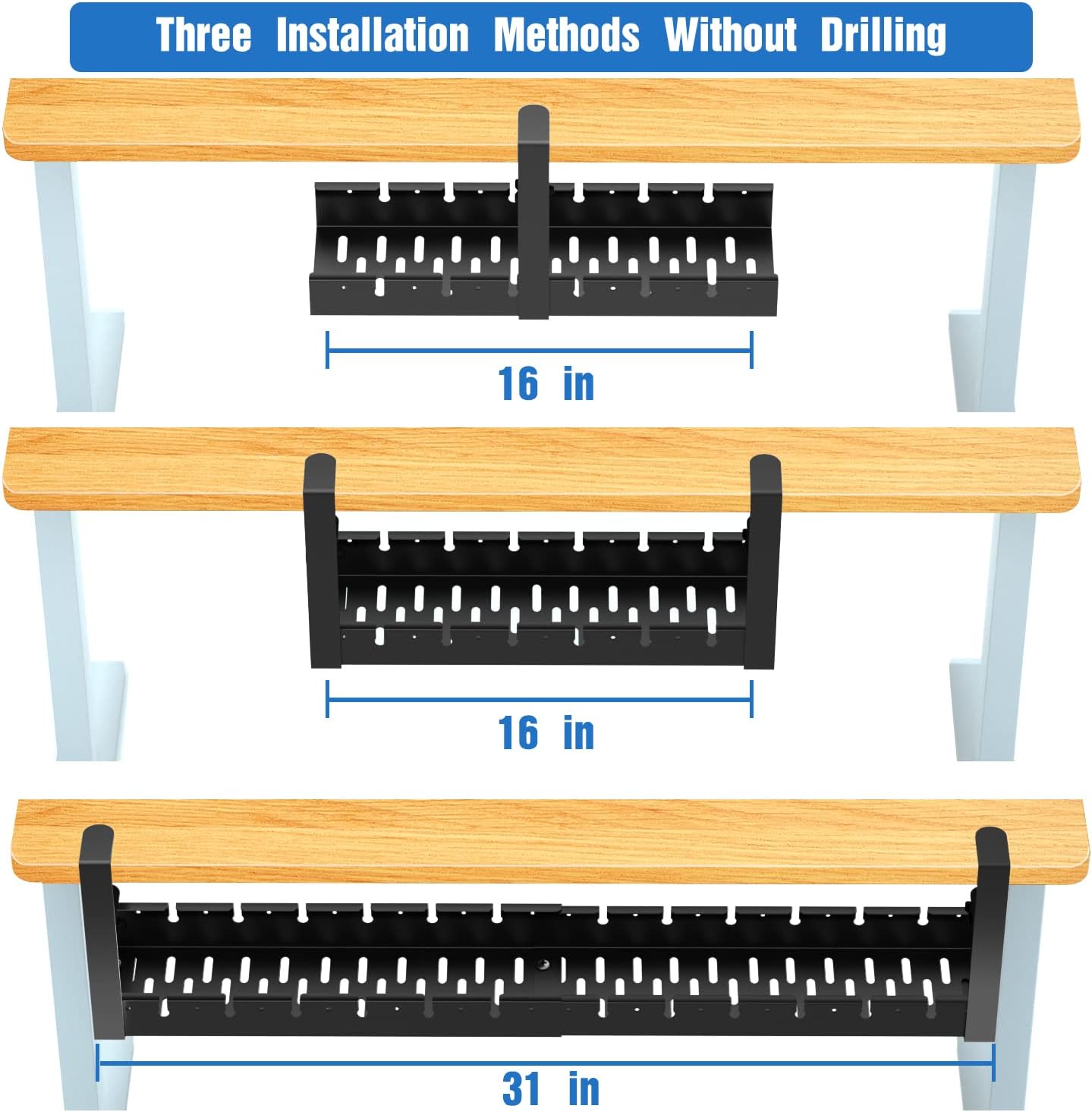 Three Installation Methods Without Drilling

16 in

16 in

31 in