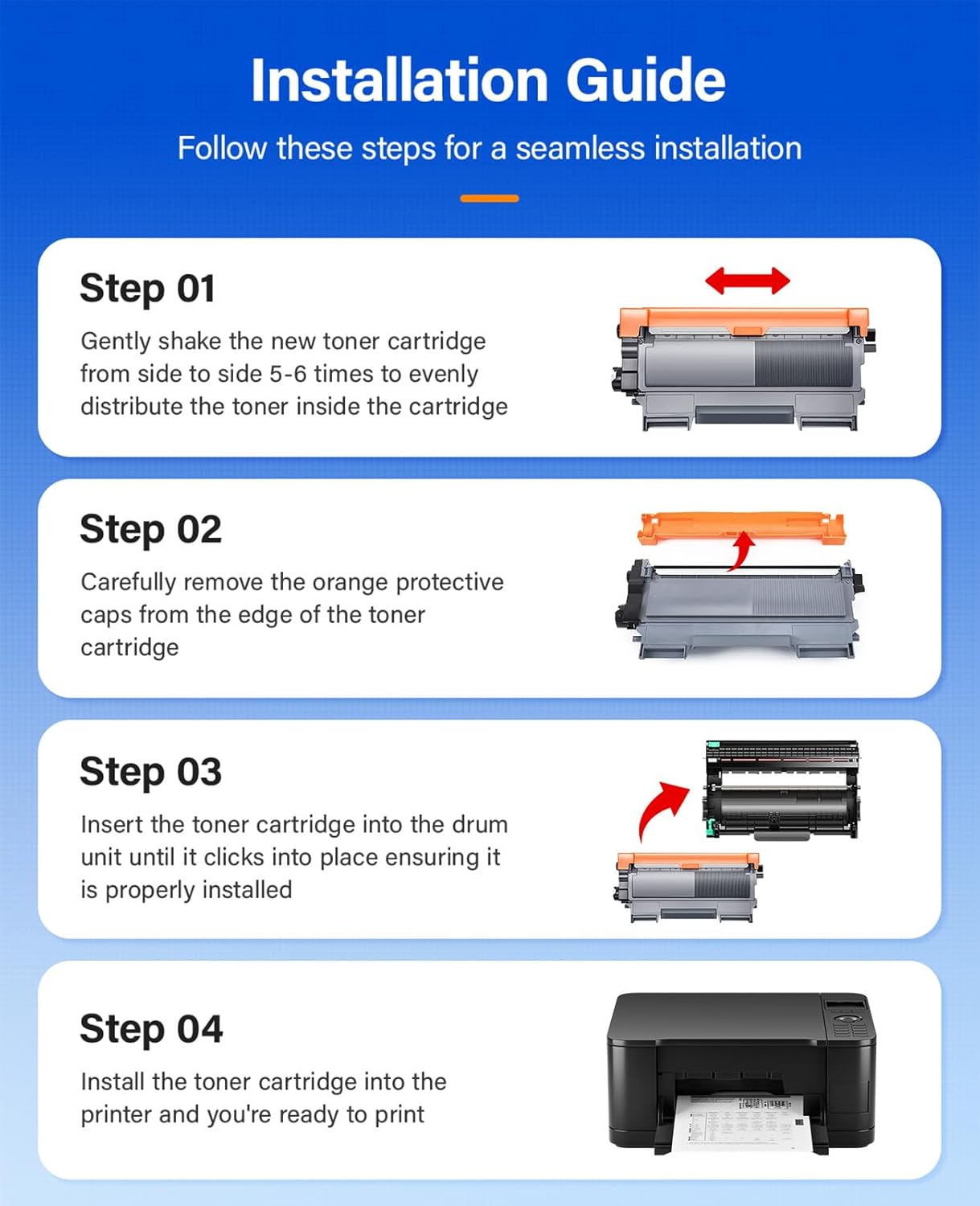 Installation Guide

Follow these steps for a seamless installation

Step 01

Gently shake the new toner cartridge from side to side 5-6 times to evenly distribute the toner inside the cartridge

Step 02

Carefully remove the orange protective caps from the edge of the toner cartridge

Step 03

Insert the toner cartridge into the drum unit until it clicks into place ensuring it is properly installed

Step 04

Install the toner cartridge into the printer and you're ready to print