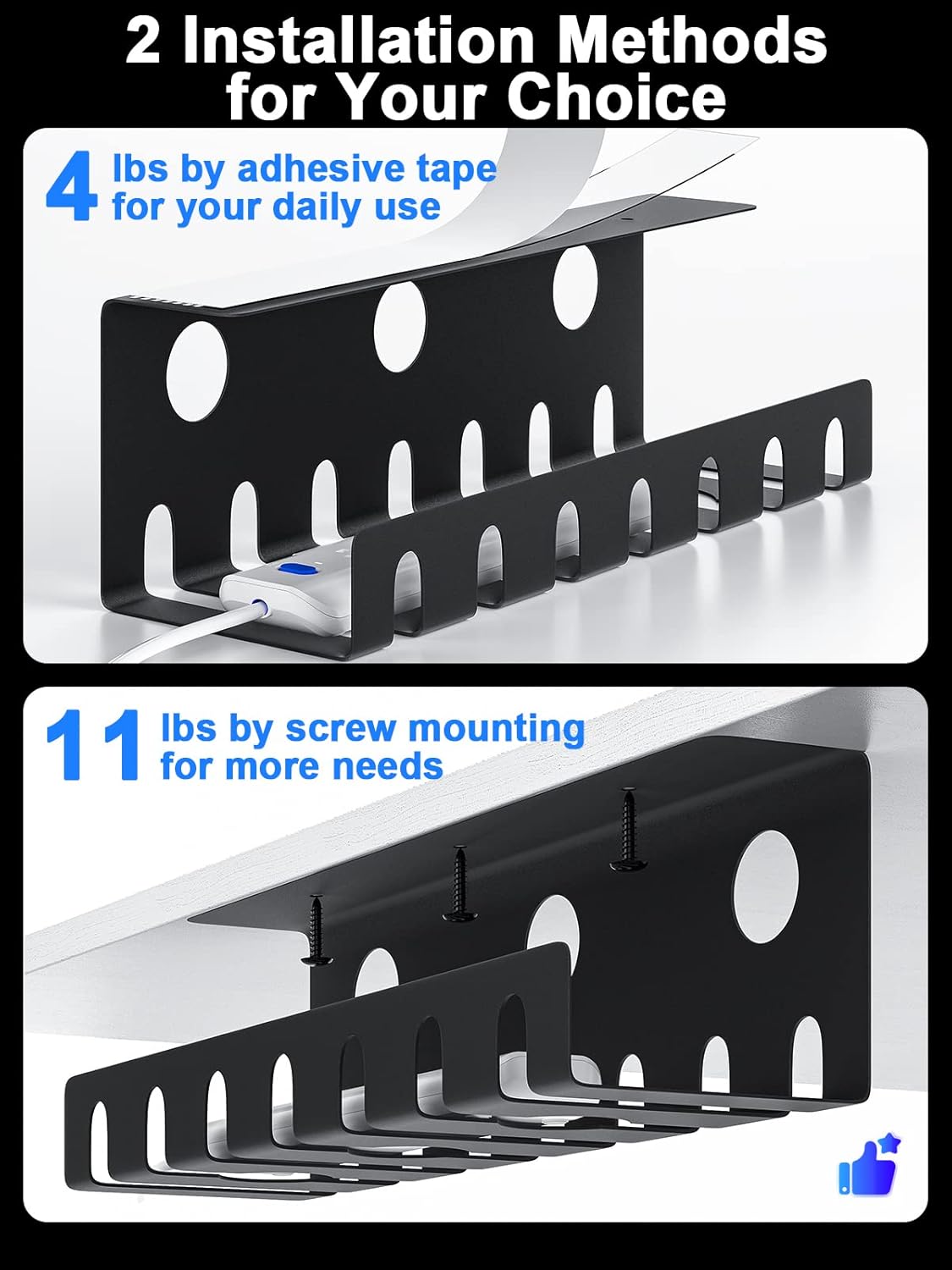 2 Installation Methods for Your Choice

4 lbs by adhesive tape for your daily use

11 lbs by screw mounting for more needs