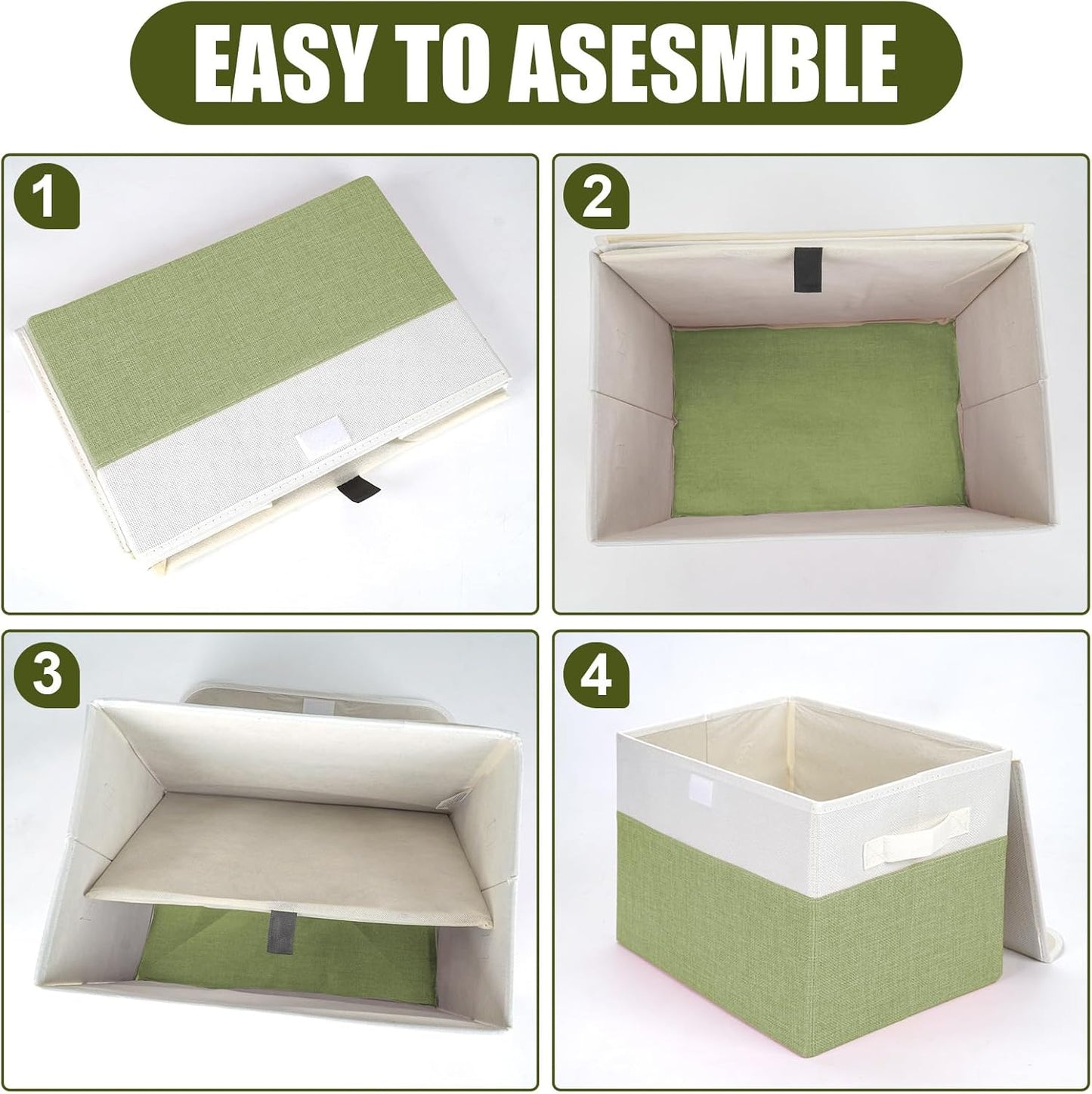 EASY TO ASESMBLE

1

2

3

4