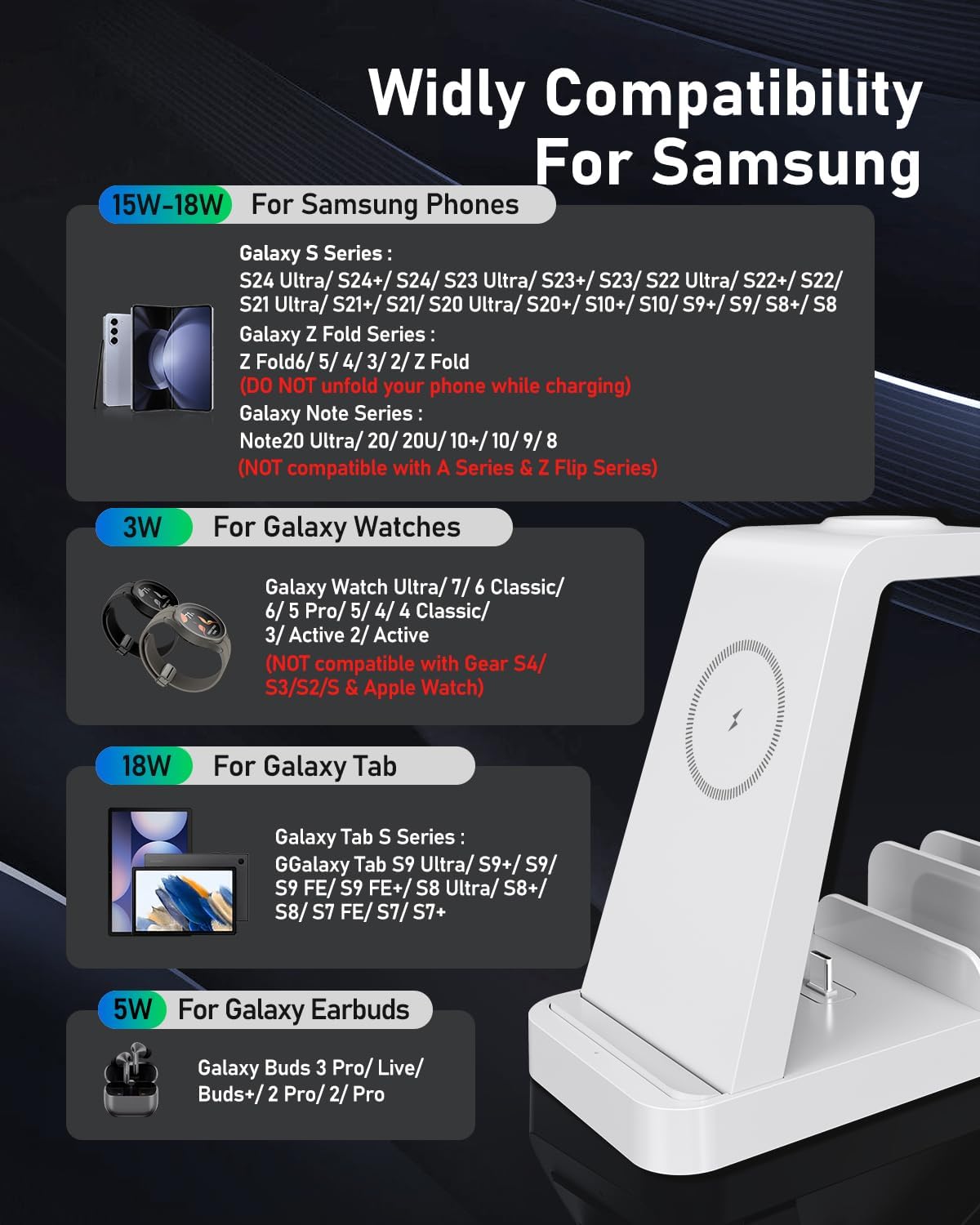 Widly Compatibility For Samsung

15W-18W For Samsung Phones

Galaxy S Series :
S24 Ultra/ S24+/ S24/ S23 Ultra/ S23+/ S23/ S22 Ultra/ S22+/ S22/ S21 Ultra/ S21+/ S21/ S20 Ultra/ S20+/ S10+/ S10/ S9+/ S9/ S8+/ S8
Galaxy Z Fold Series :
Z Fold6/ 5/ 4/ 3/ 2/ Z Fold
(DO NOT unfold your phone while charging)
Galaxy Note Series :
Note20 Ultra/ 20/ 20U/ 10+/ 10/ 9/ 8
(NOT compatible with A Series & Z Flip Series)

3W For Galaxy Watches

Galaxy Watch Ultra/ 7/ 6 Classic/ 6/ 5 Pro/ 5/ 4/ 4 Classic/ 3/ Active 2/ Active
(NOT compatible with Gear S4/ S3/S2/S & Apple Watch)

18W For Galaxy Tab

Galaxy Tab S Series :
GGalaxy Tab S9 Ultra/ S9+/ S9/ S9 FE/ S9 FE+/ S8 Ultra/ S8+/ S8/ S7 FE/ S7/ S7+

5W For Galaxy Earbuds

Galaxy Buds 3 Pro/ Live/ Buds+/ 2 Pro/ 2/ Pro