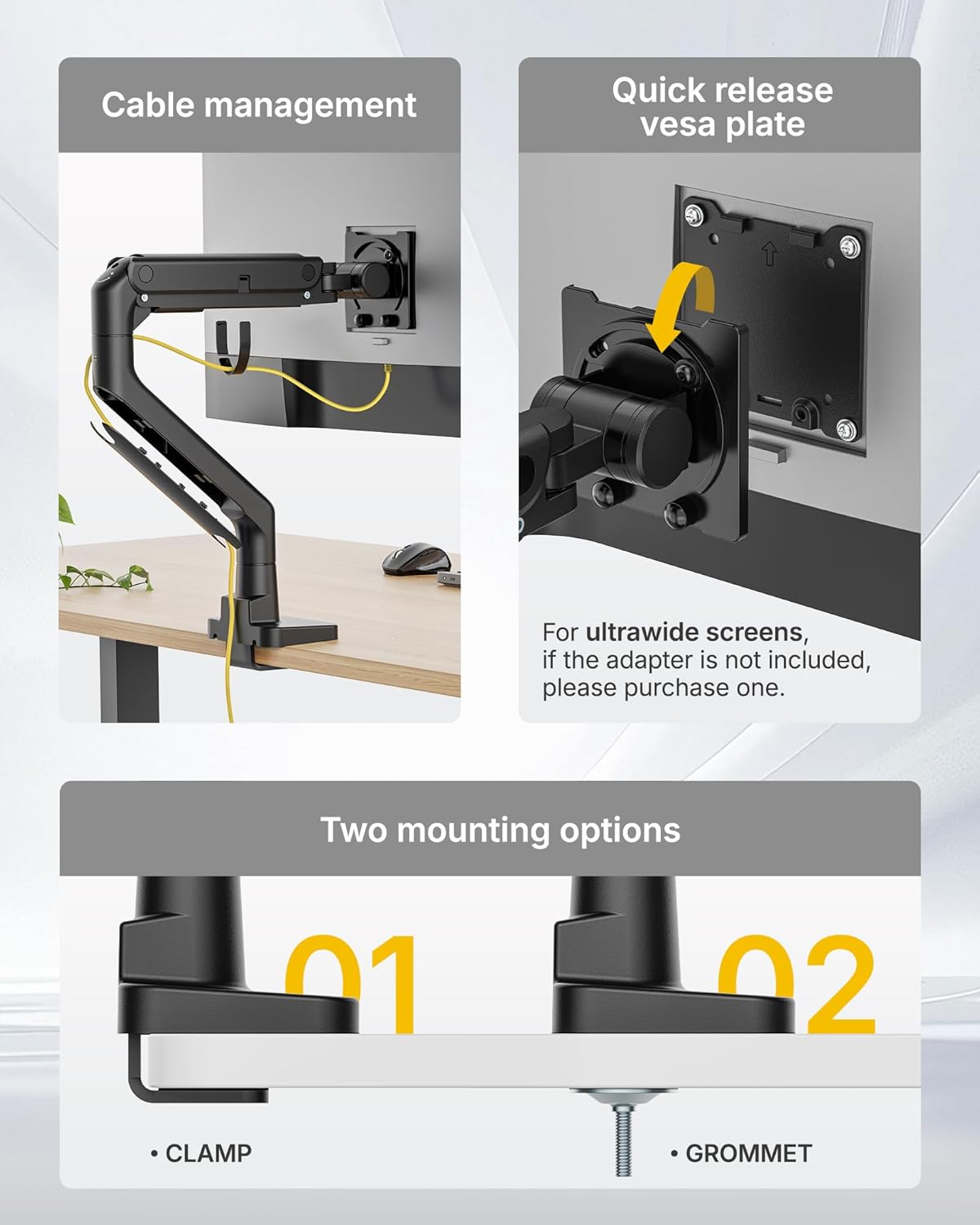 Cable management

Quick release vesa plate

For ultrawide screens, if the adapter is not included, please purchase one.

Two mounting options

01

02

• CLAMP

• GROMMET