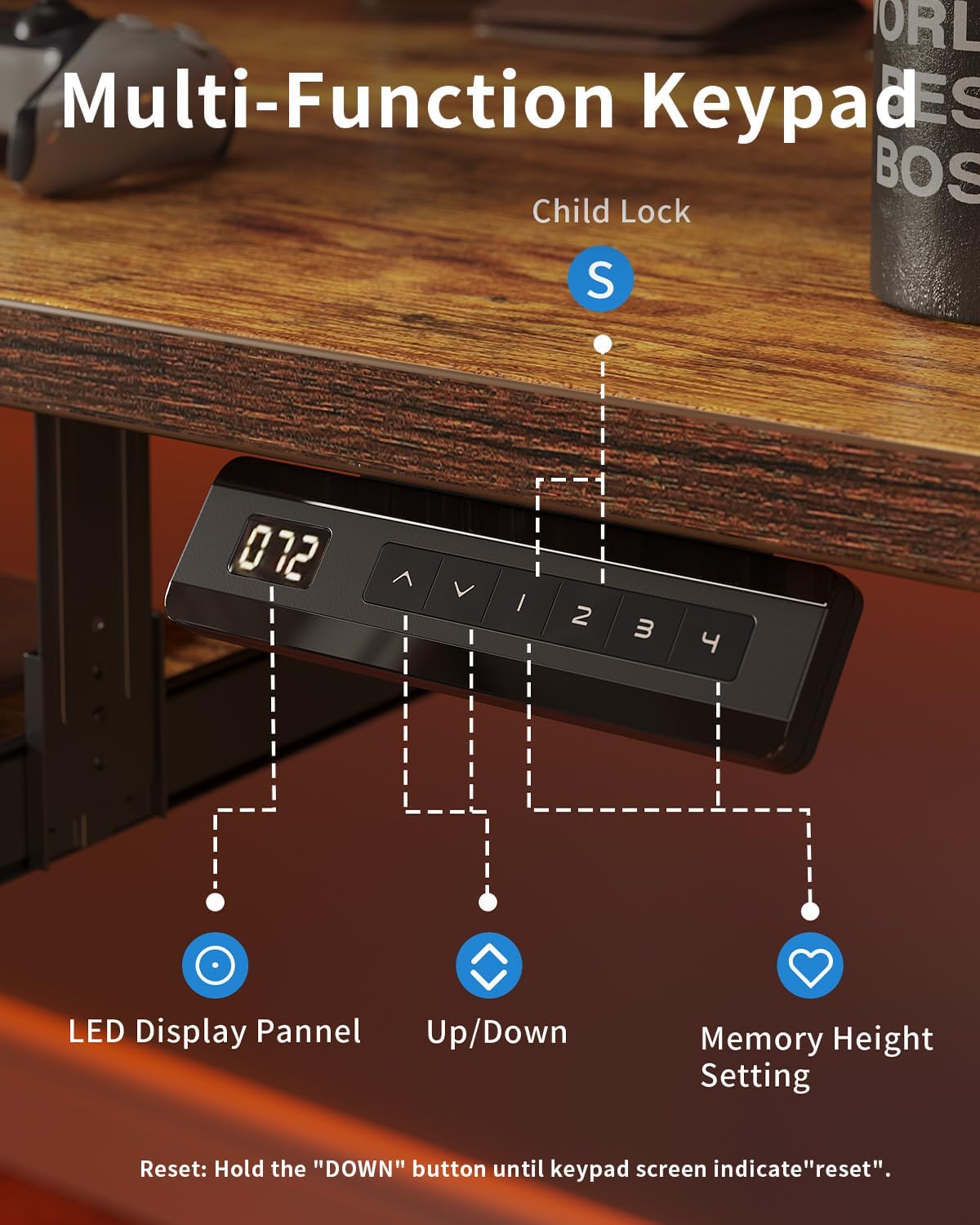 Multi-Function Keypad

ORL
ES
BOS

Child Lock

S

072

1 2 3 4

LED Display Pannel

Up/Down

Memory Height Setting

Reset: Hold the "DOWN" button until keypad screen indicate"reset".