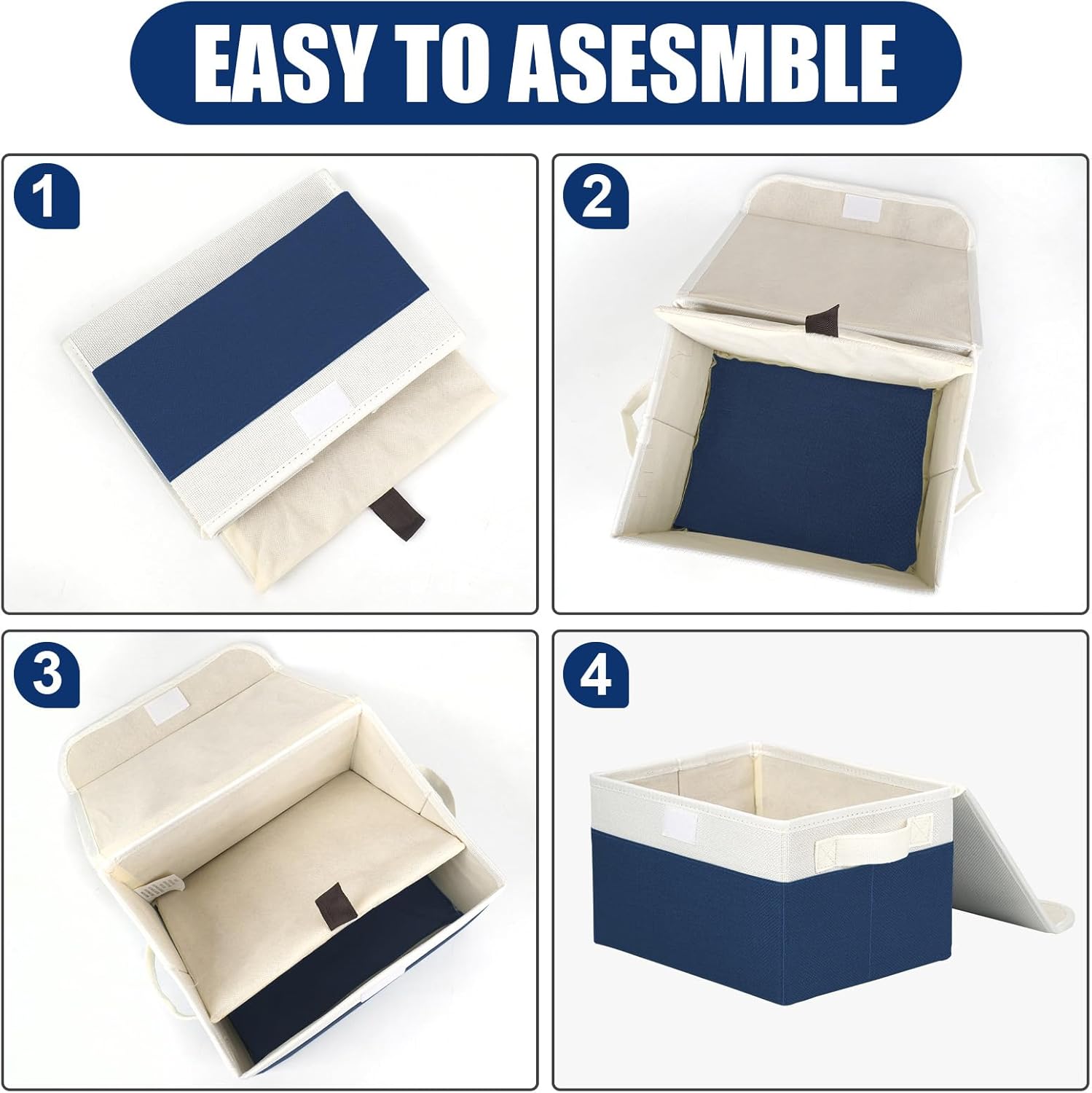 EASY TO ASESMBLE

1

2

3

4