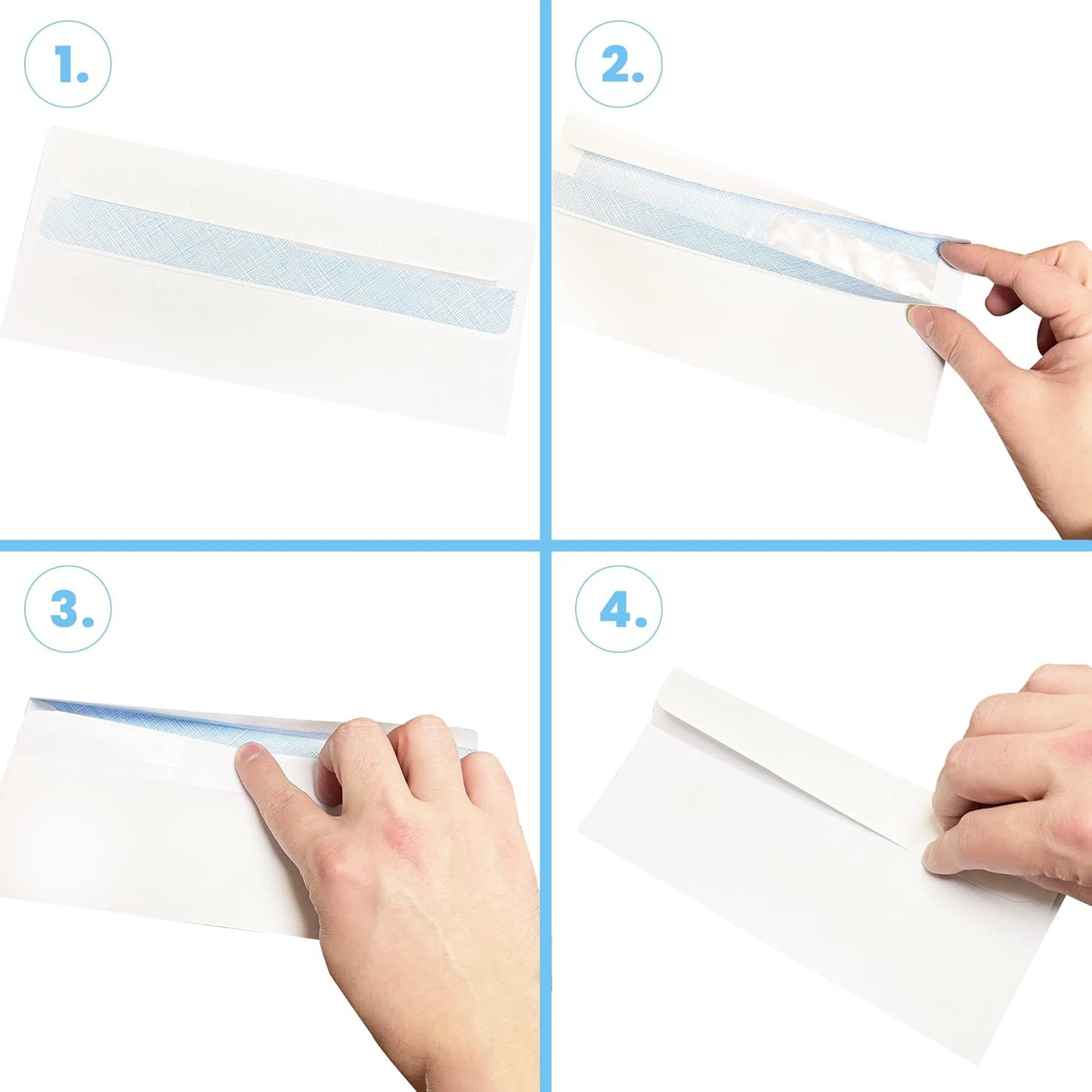 1.

2.

3.

4.