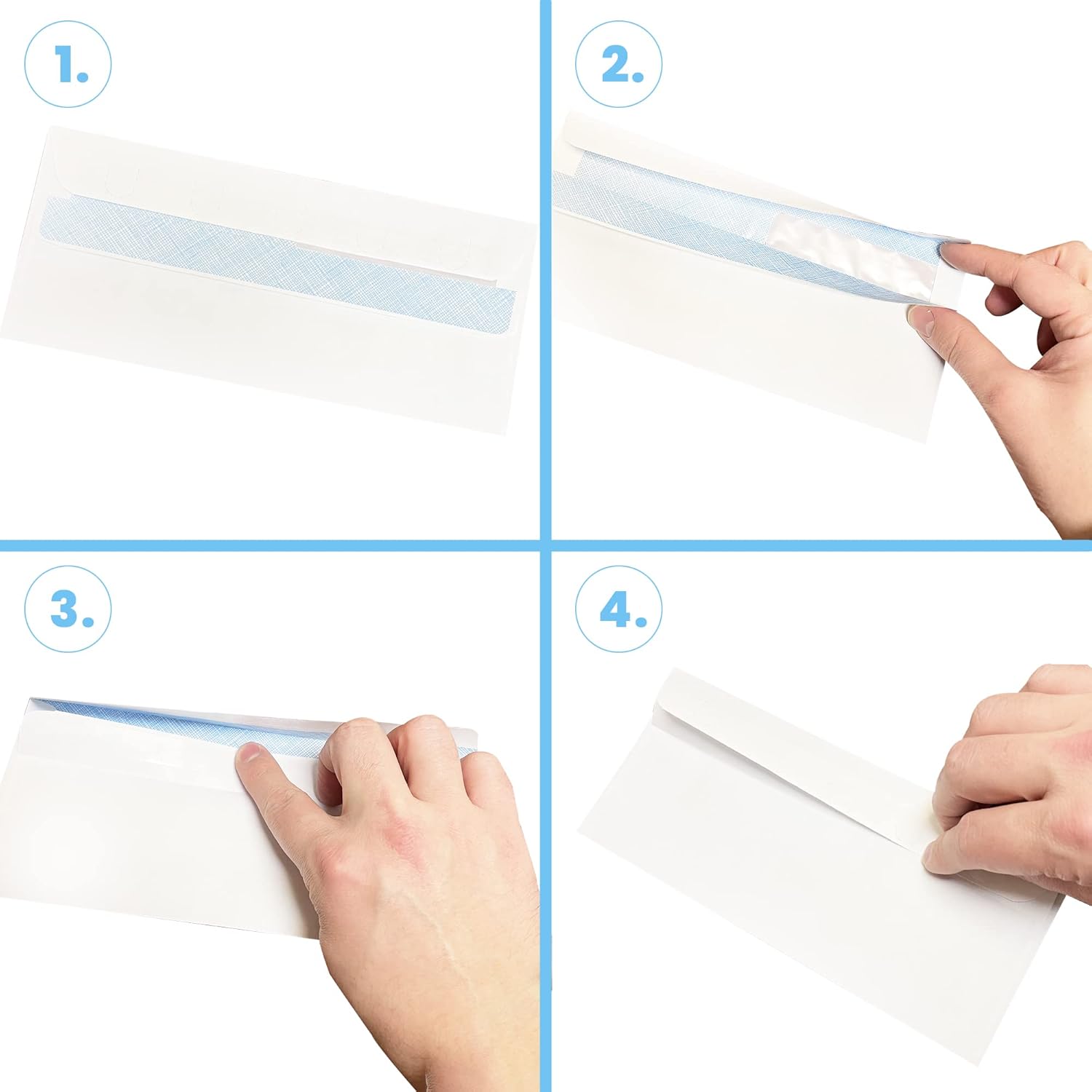 1.

2.

3.

4.