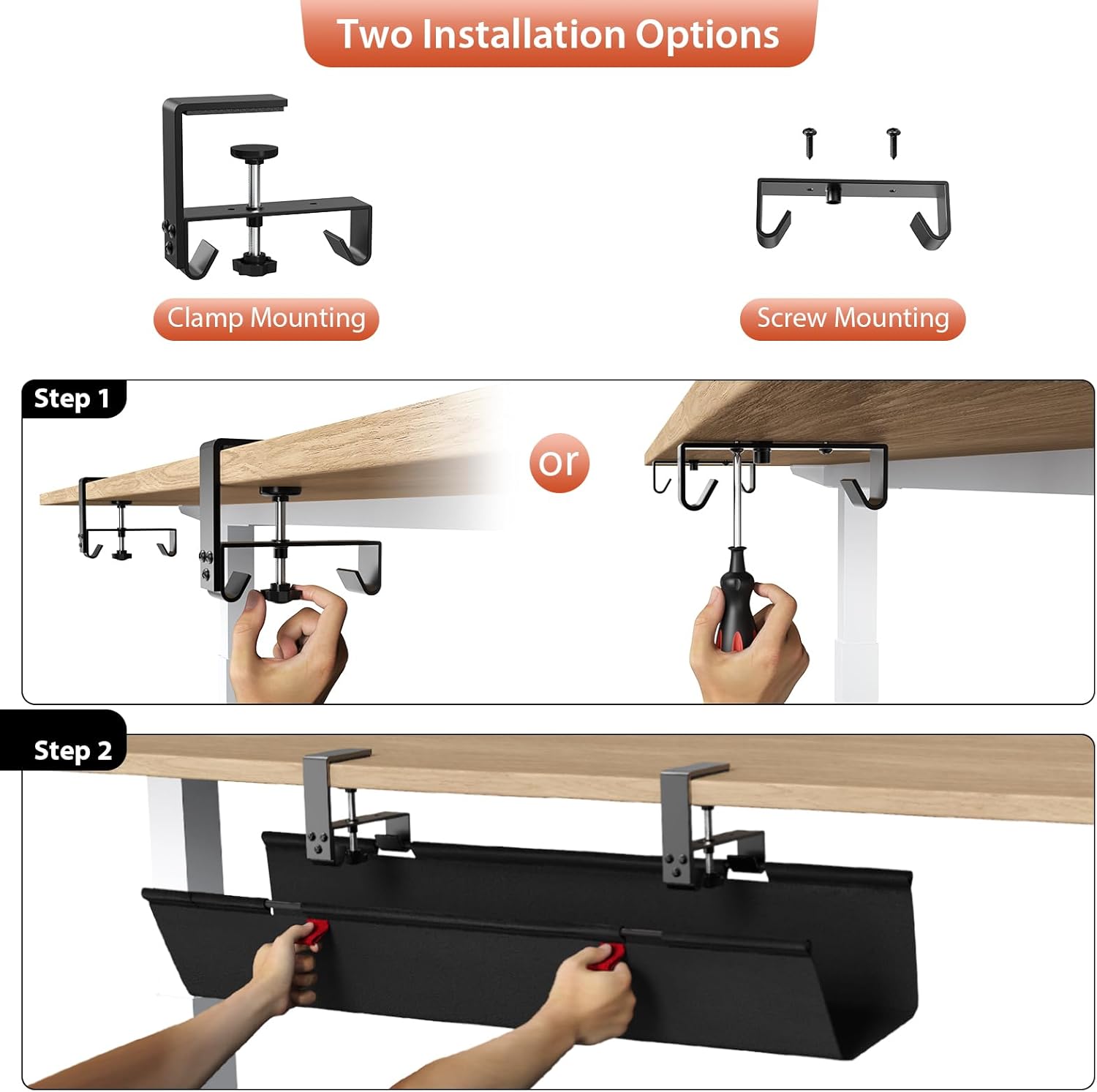 Two Installation Options

Clamp Mounting

Screw Mounting

Step 1

or

Step 2