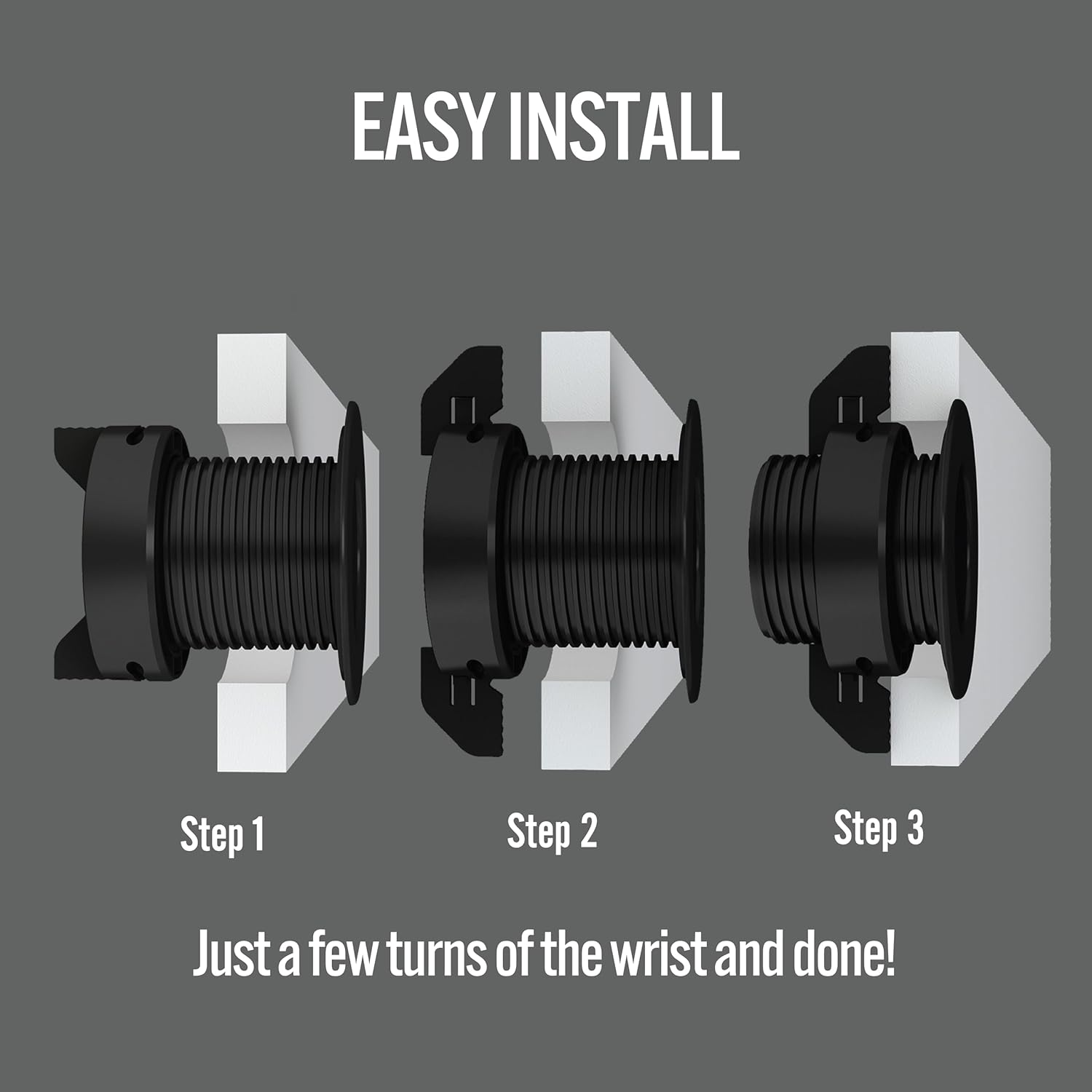 EASY INSTALL

Step 1

Step 2

Step 3

Just a few turns of the wrist and done!