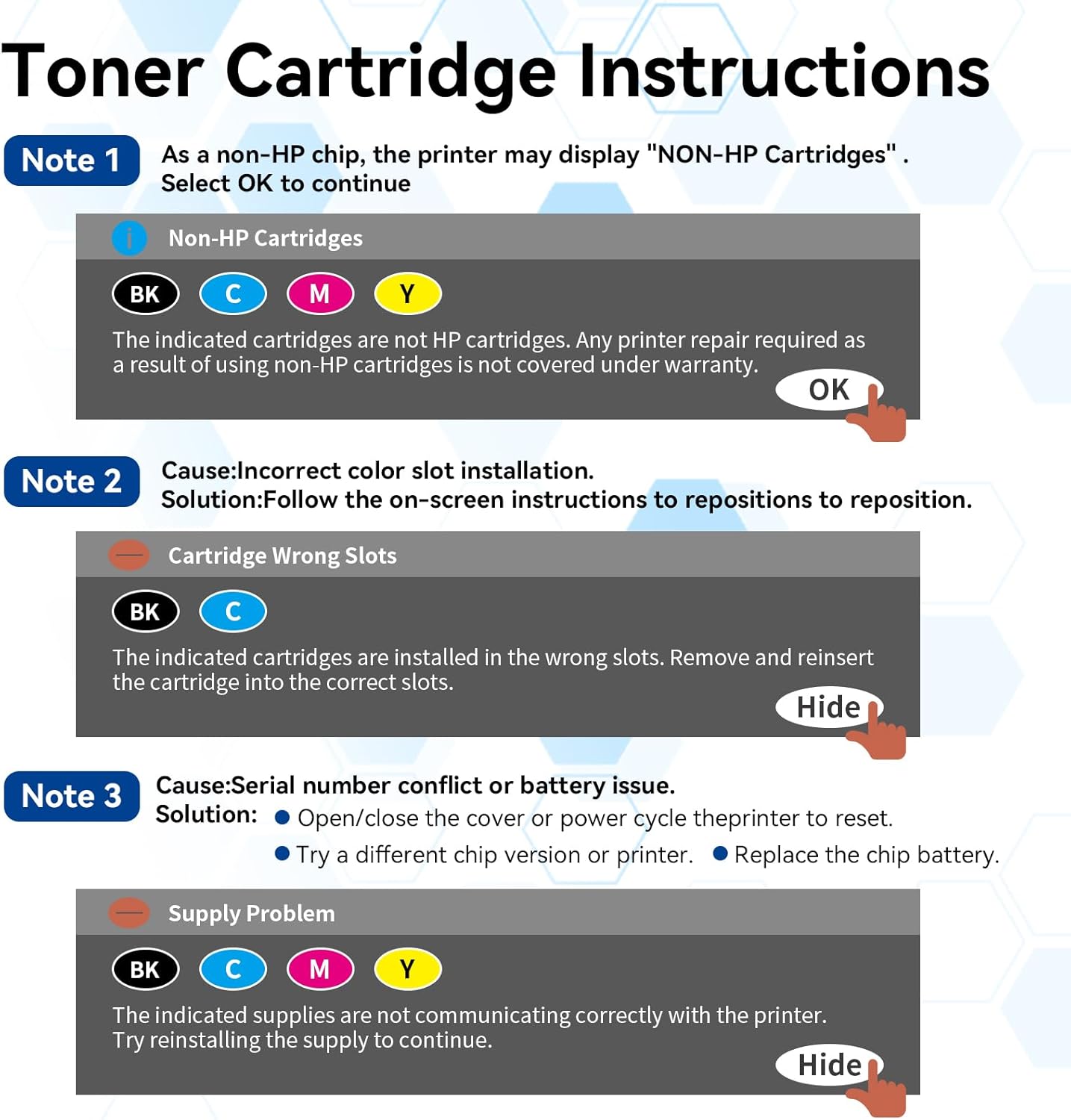 Toner Cartridge Instructions

Note 1

As a non-HP chip, the printer may display "NON-HP Cartridges" . Select OK to continue

i Non-HP Cartridges

BK C M Y

The indicated cartridges are not HP cartridges. Any printer repair required as a result of using non-HP cartridges is not covered under warranty.

OK

Note 2

Cause:Incorrect color slot installation.
Solution:Follow the on-screen instructions to repositions to reposition.

Cartridge Wrong Slots

BK C

The indicated cartridges are installed in the wrong slots. Remove and reinsert the cartridge into the correct slots.

Hide

Note 3

Cause:Serial number conflict or battery issue.
Solution: ● Open/close the cover or power cycle theprinter to reset.
● Try a different chip version or printer. ● Replace the chip battery.

Supply Problem

BK C M Y

The indicated supplies are not communicating correctly with the printer. Try reinstalling the supply to continue.

Hide