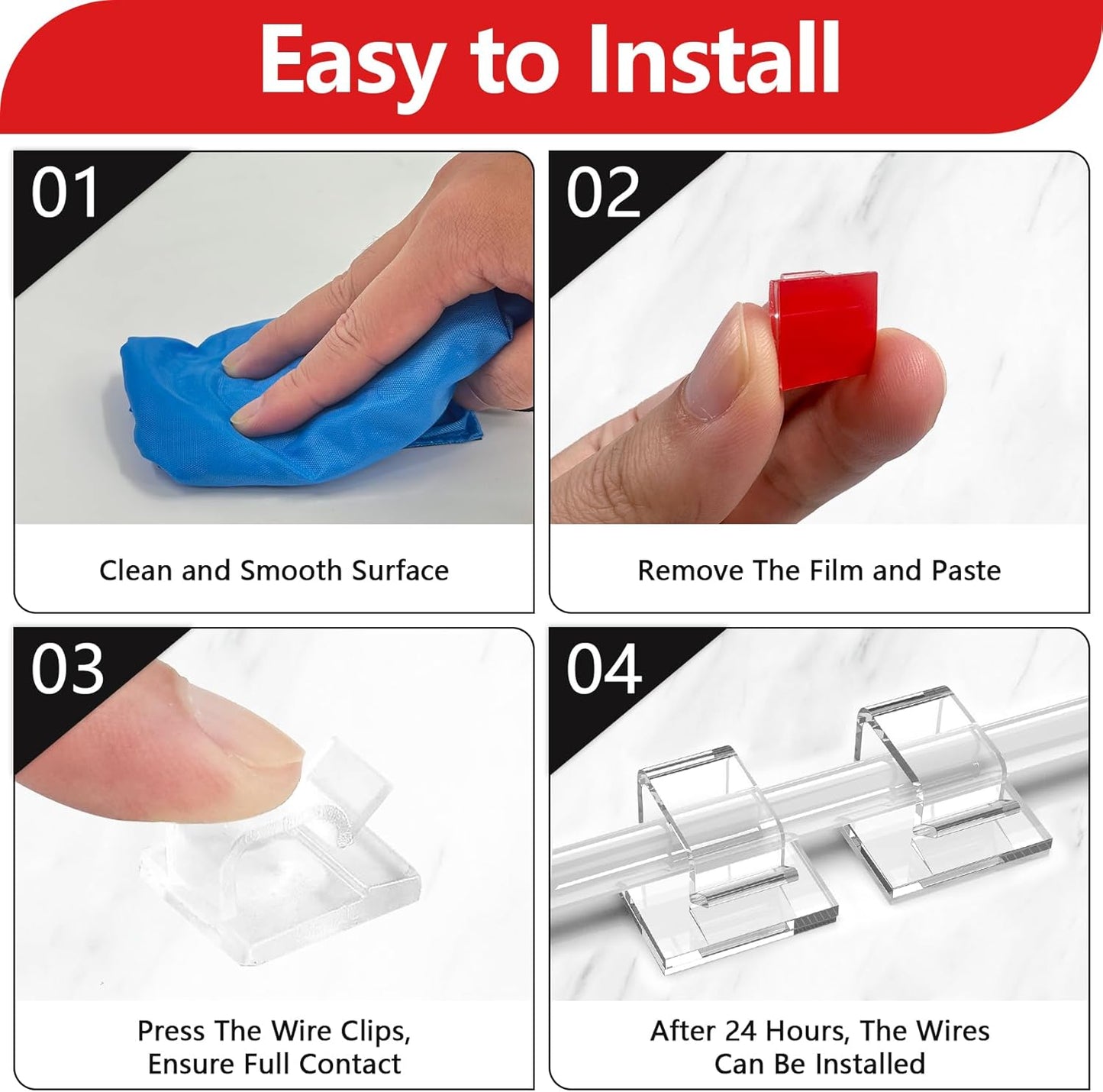 Easy to Install

01

Clean and Smooth Surface

02

Remove The Film and Paste

03

Press The Wire Clips, Ensure Full Contact

04

After 24 Hours, The Wires Can Be Installed