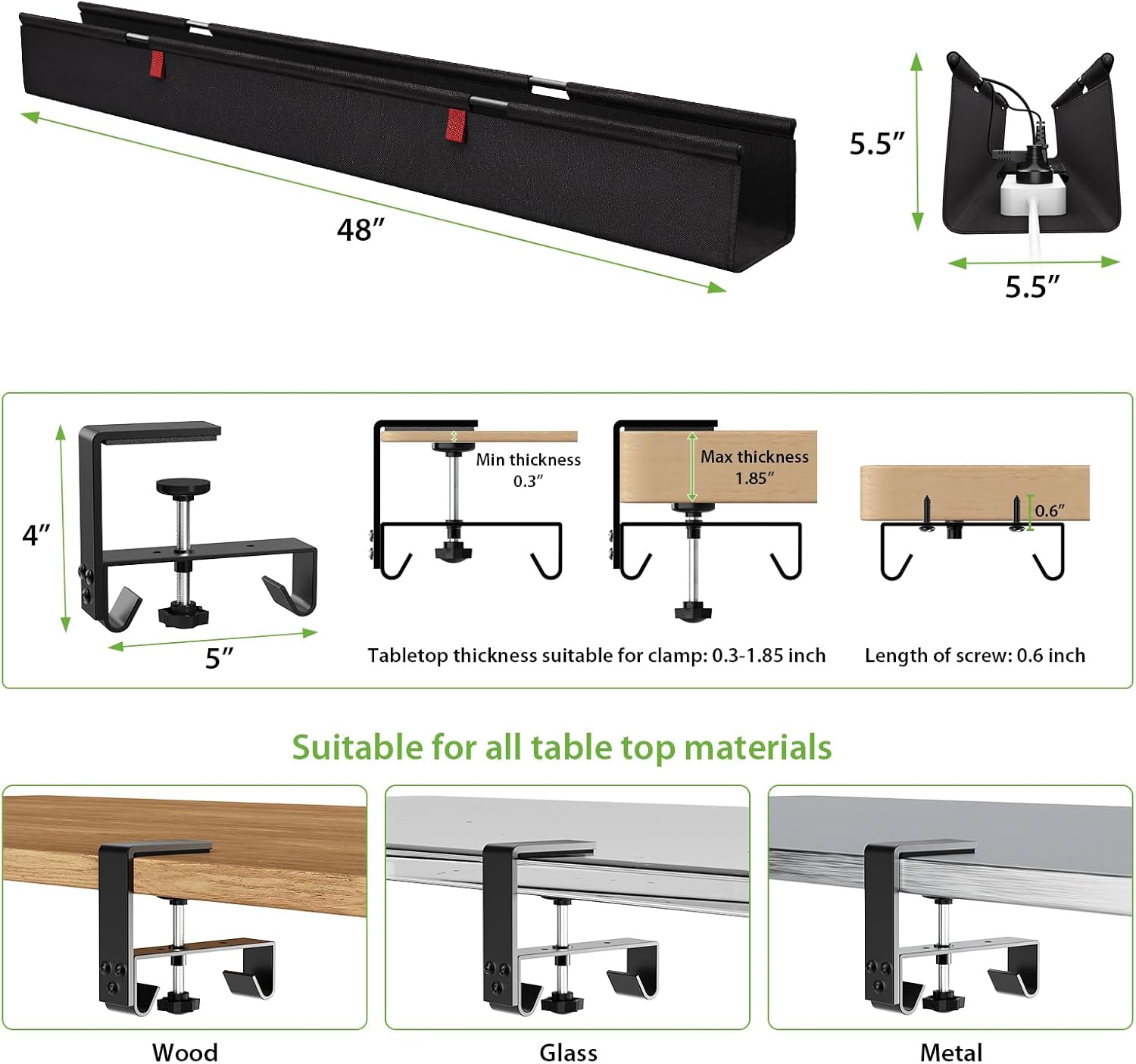 48″

5.5″

5.5″

4″

5″

Min thickness 0.3″

Max thickness 1.85″

0.6″

Tabletop thickness suitable for clamp: 0.3-1.85 inch

Length of screw: 0.6 inch

Suitable for all table top materials

Wood

Glass

Metal