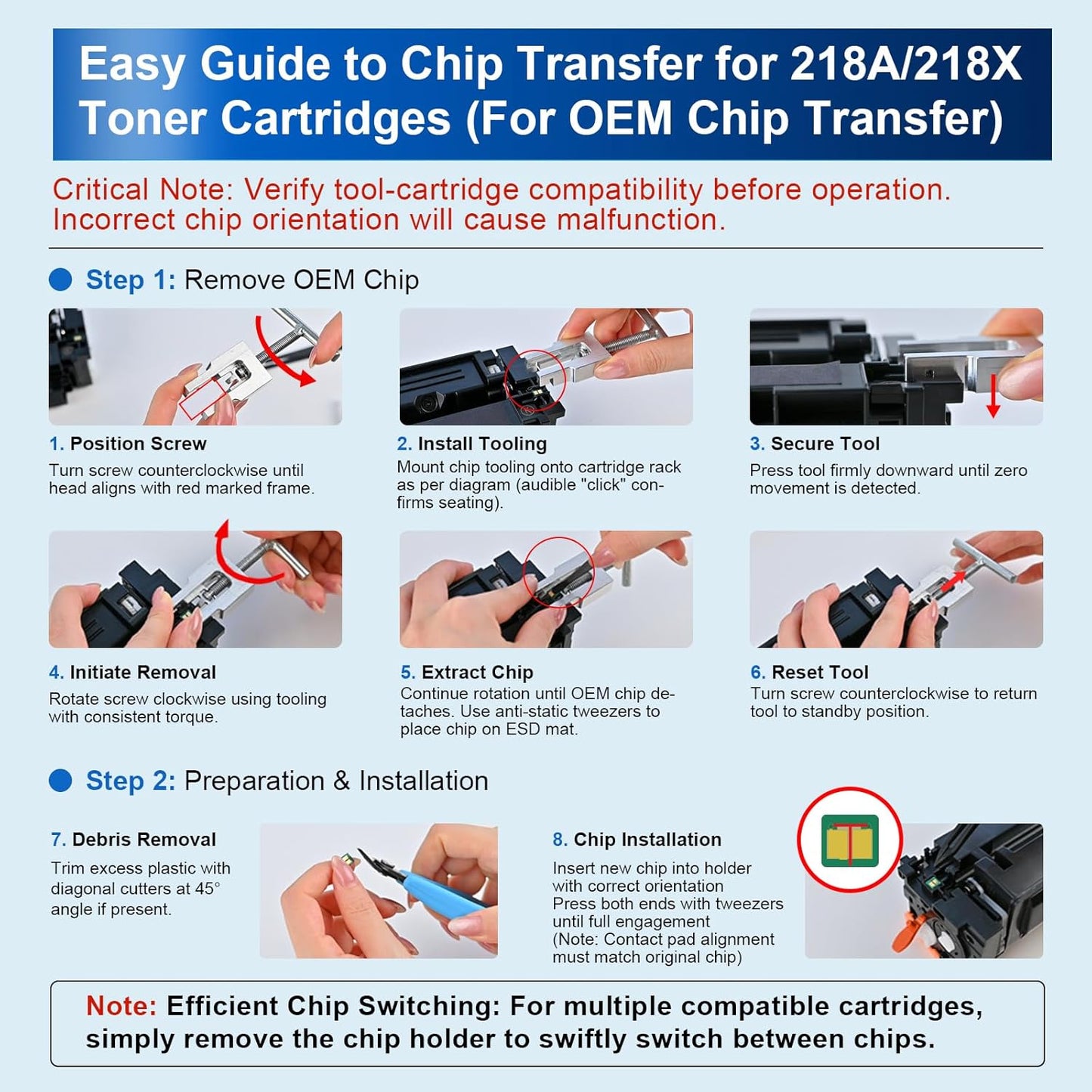 Easy Guide to Chip Transfer for 218A/218X Toner Cartridges (For OEM Chip Transfer)

Critical Note: Verify tool-cartridge compatibility before operation. Incorrect chip orientation will cause malfunction.

Step 1: Remove OEM Chip

1. Position Screw
Turn screw counterclockwise until head aligns with red marked frame.

2. Install Tooling
Mount chip tooling onto cartridge rack as per diagram (audible "click" confirms seating).

3. Secure Tool
Press tool firmly downward until zero movement is detected.

4. Initiate Removal
Rotate screw clockwise using tooling with consistent torque.

5. Extract Chip
Continue rotation until OEM chip detaches. Use anti-static tweezers to place chip on ESD mat.

6. Reset Tool
Turn screw counterclockwise to return tool to standby position.

Step 2: Preparation & Installation

7. Debris Removal
Trim excess plastic with diagonal cutters at 45° angle if present.

8. Chip Installation
Insert new chip into holder with correct orientation
Press both ends with tweezers until full engagement
(Note: Contact pad alignment must match original chip)

Note: Efficient Chip Switching: For multiple compatible cartridges, simply remove the chip holder to swiftly switch between chips.