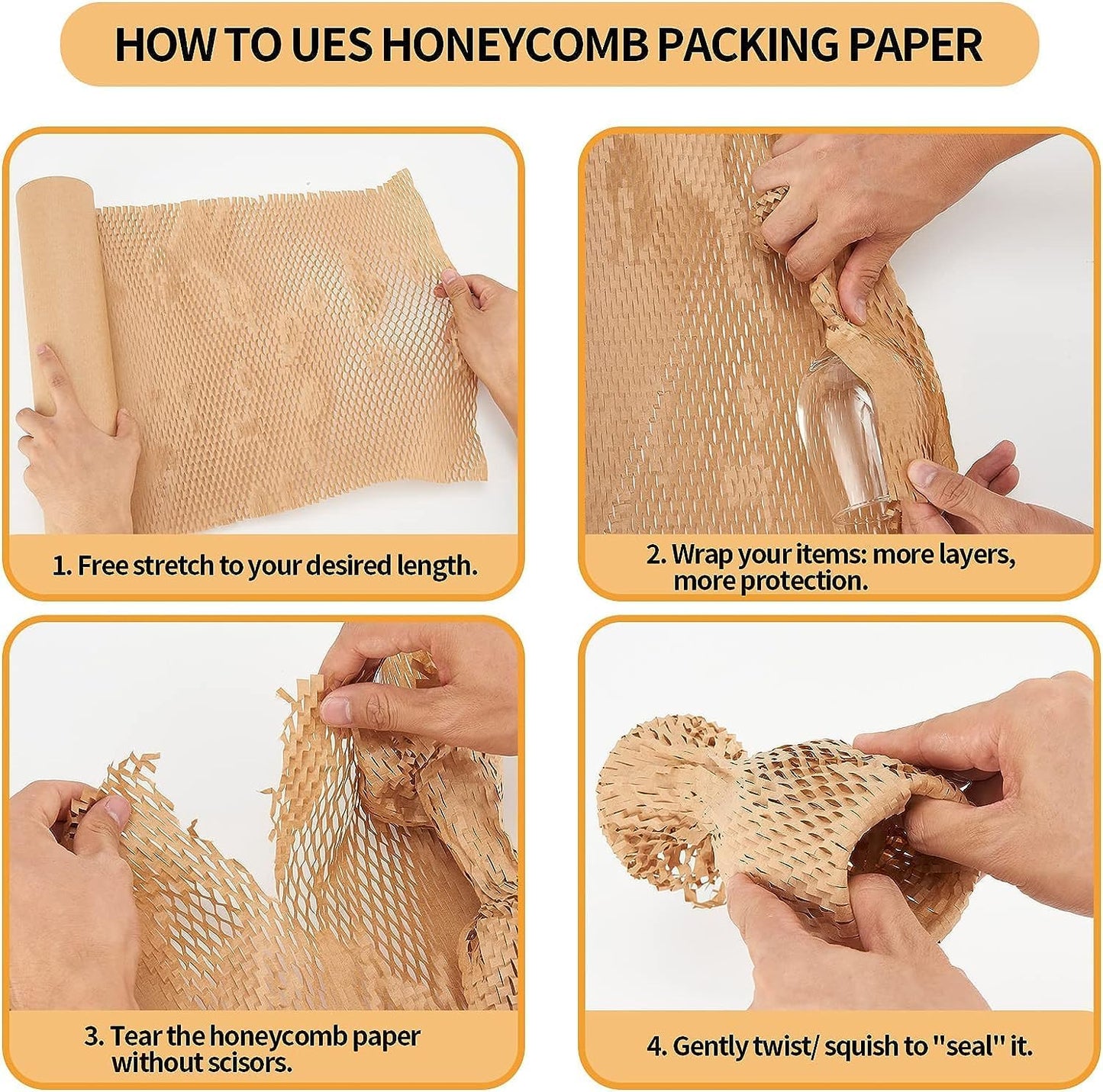 HOW TO UES HONEYCOMB PACKING PAPER

1. Free stretch to your desired length.

2. Wrap your items: more layers, more protection.

3. Tear the honeycomb paper without scisors.

4. Gently twist/ squish to "seal" it.