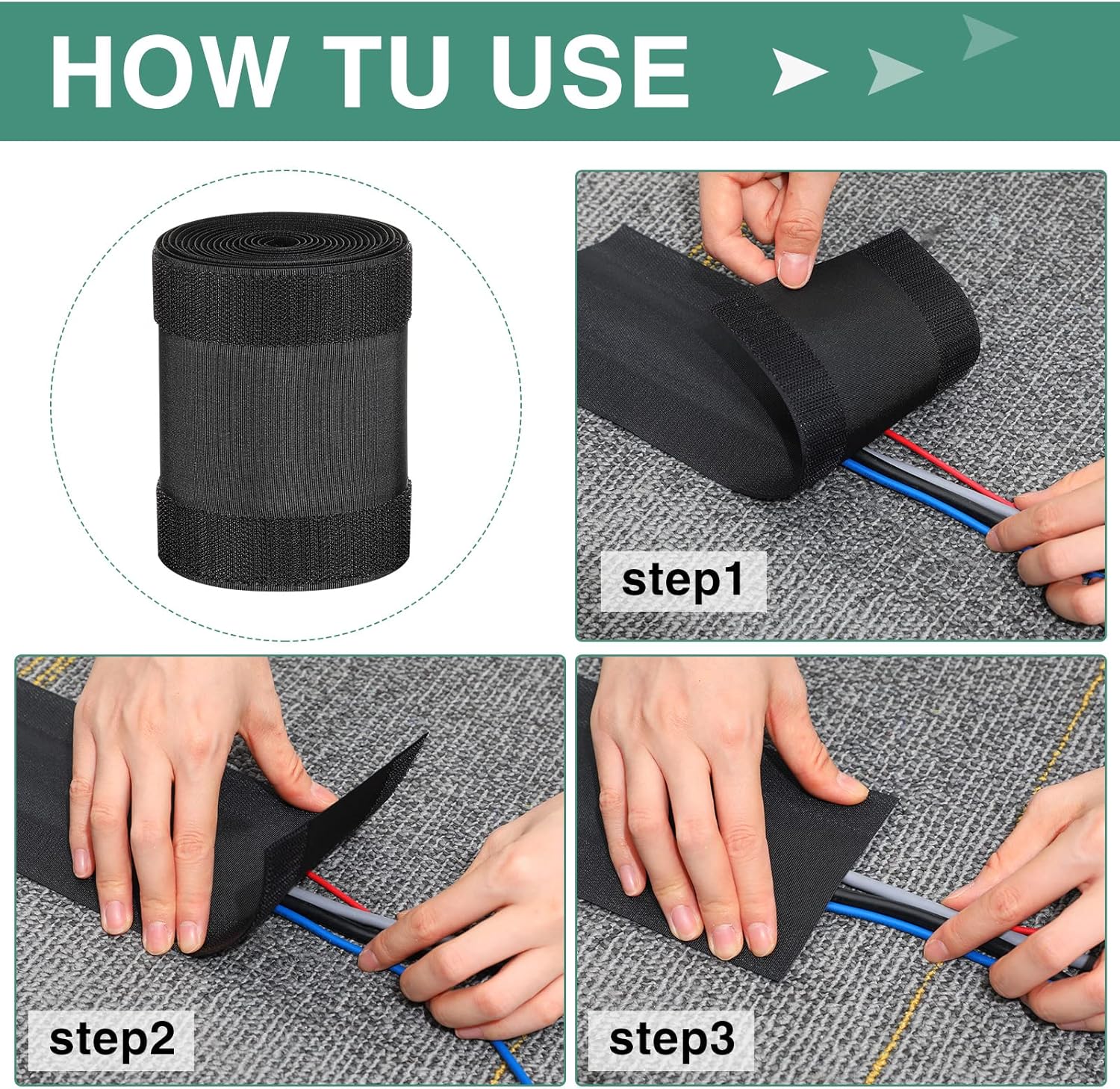 HOW TU USE

step1

step2

step3