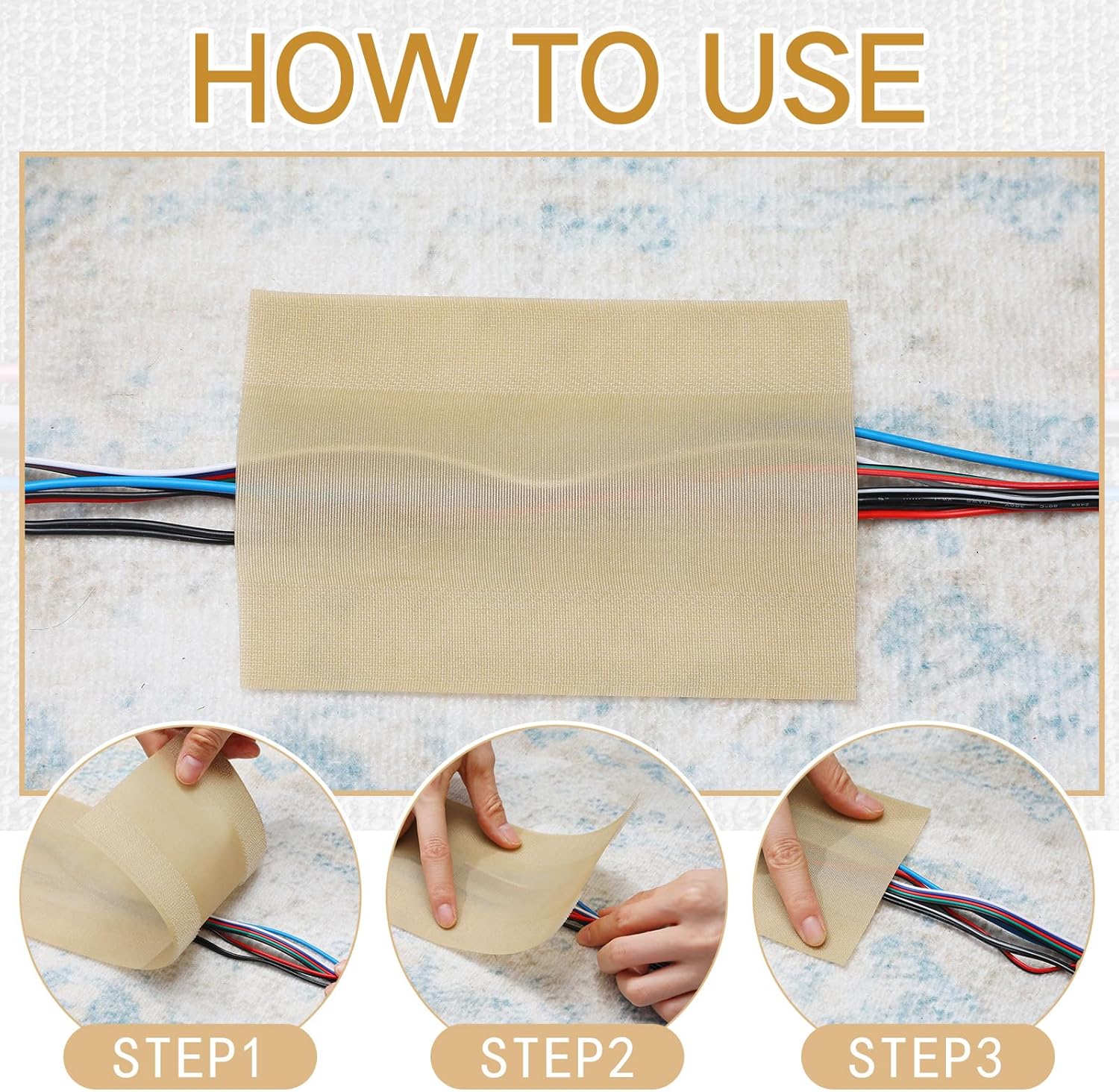 HOW TO USE

STEP1

STEP2

STEP3