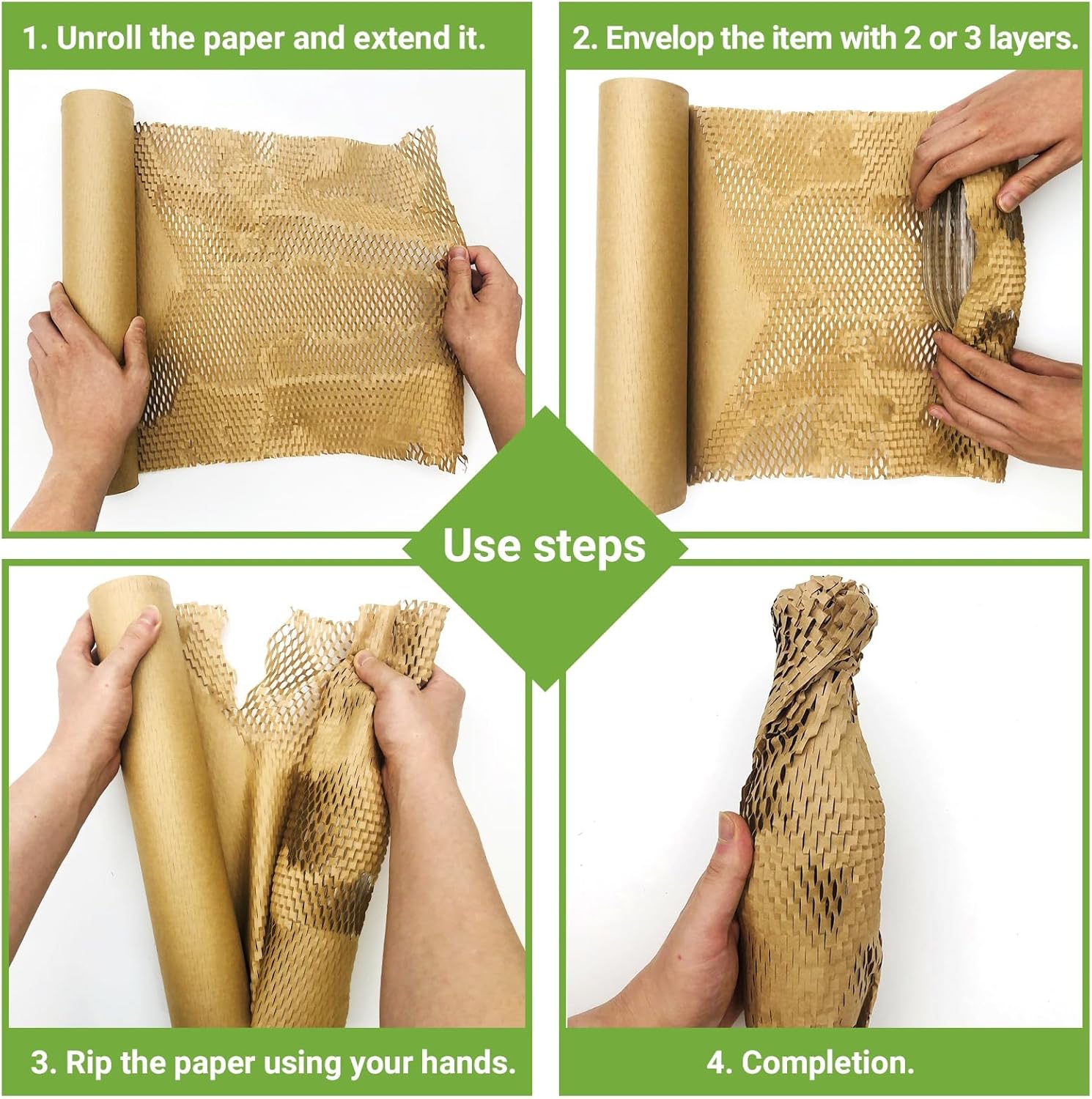 1. Unroll the paper and extend it.

2. Envelop the item with 2 or 3 layers.

Use steps

3. Rip the paper using your hands.

4. Completion.